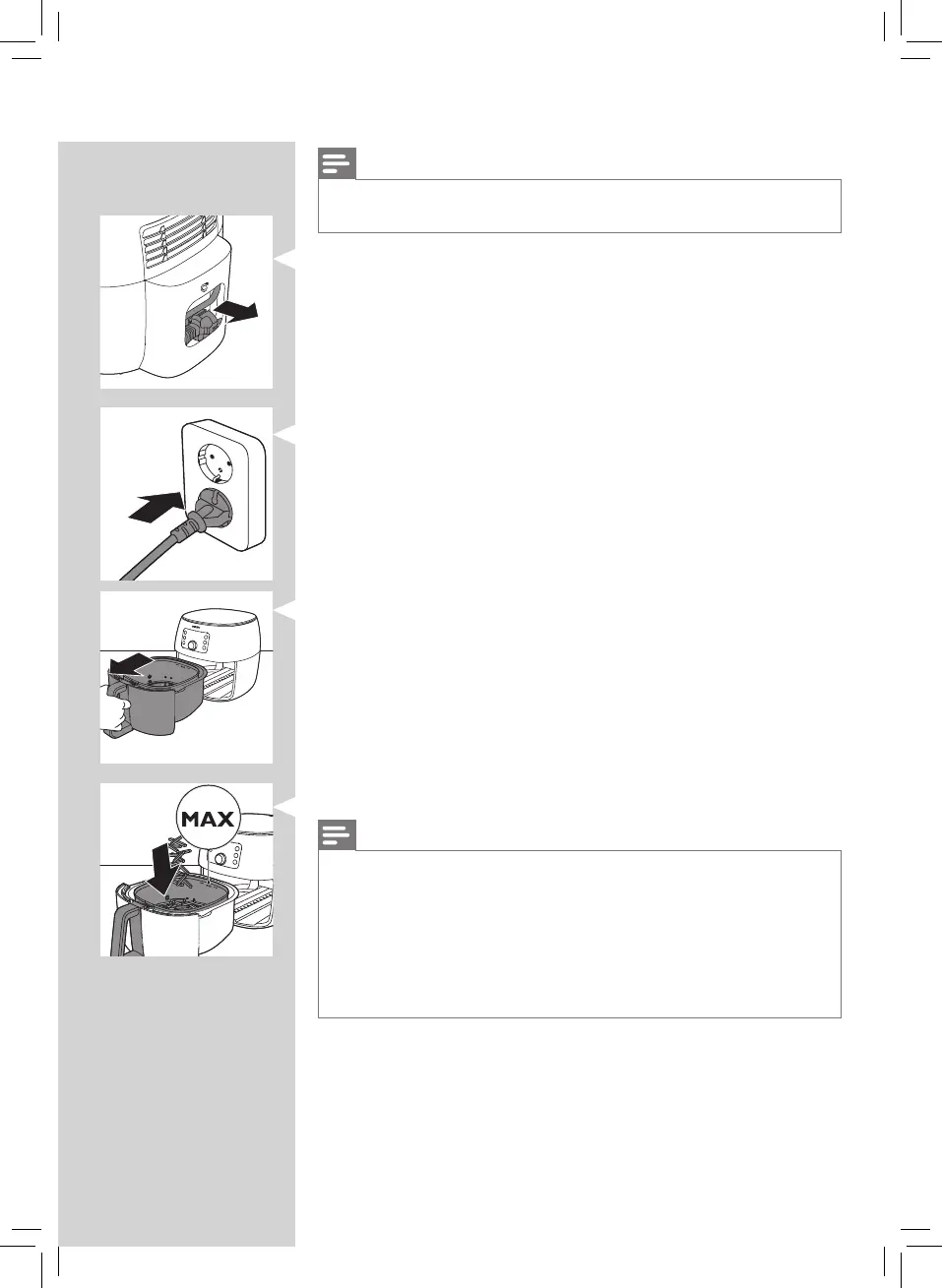 MAX