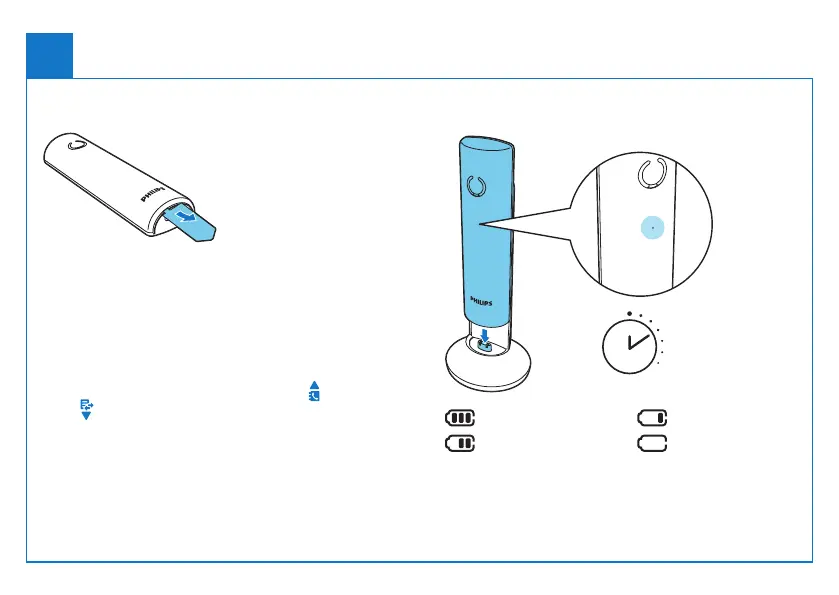 PHILIPS

PHILIPS