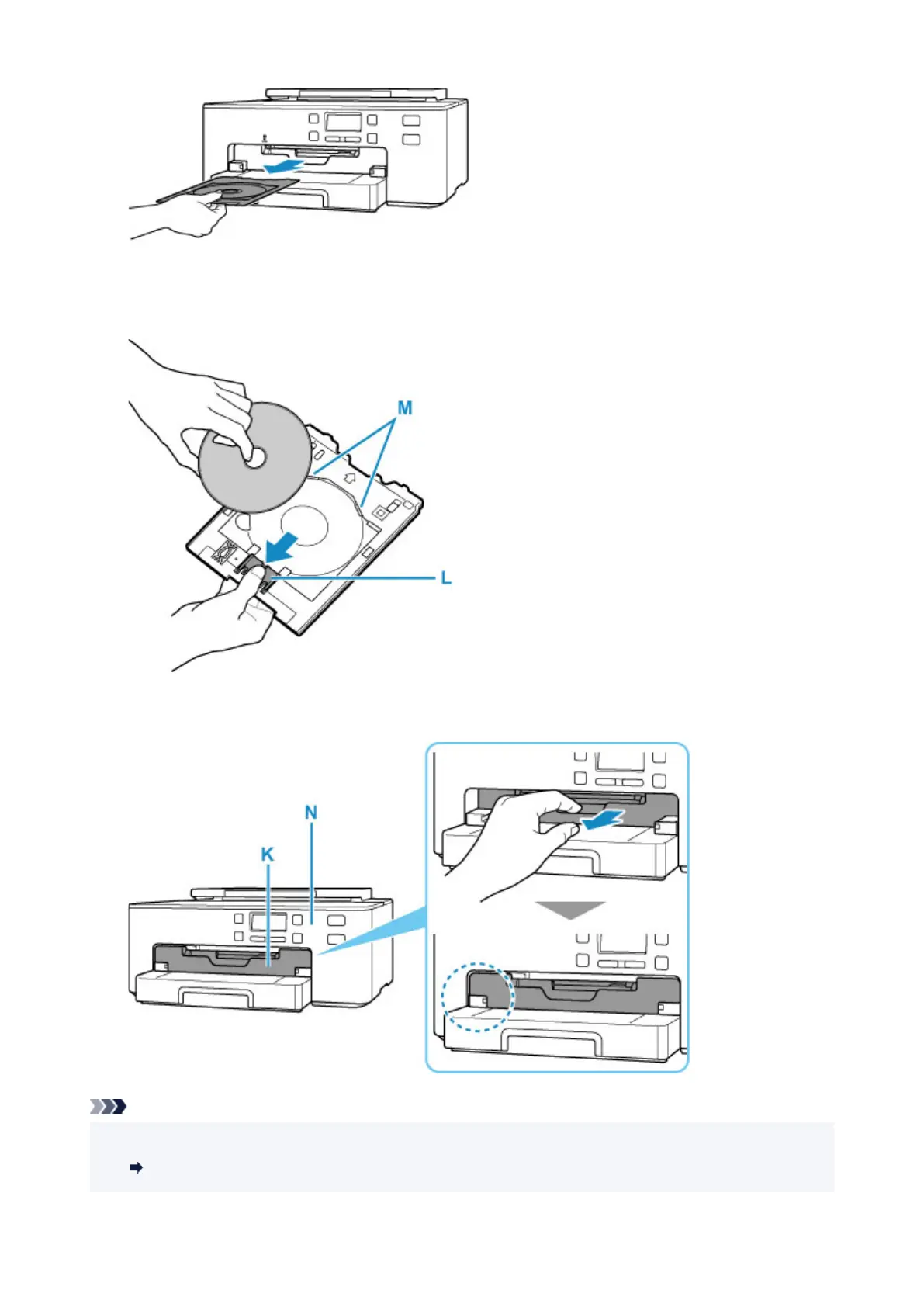 M

L

N

K