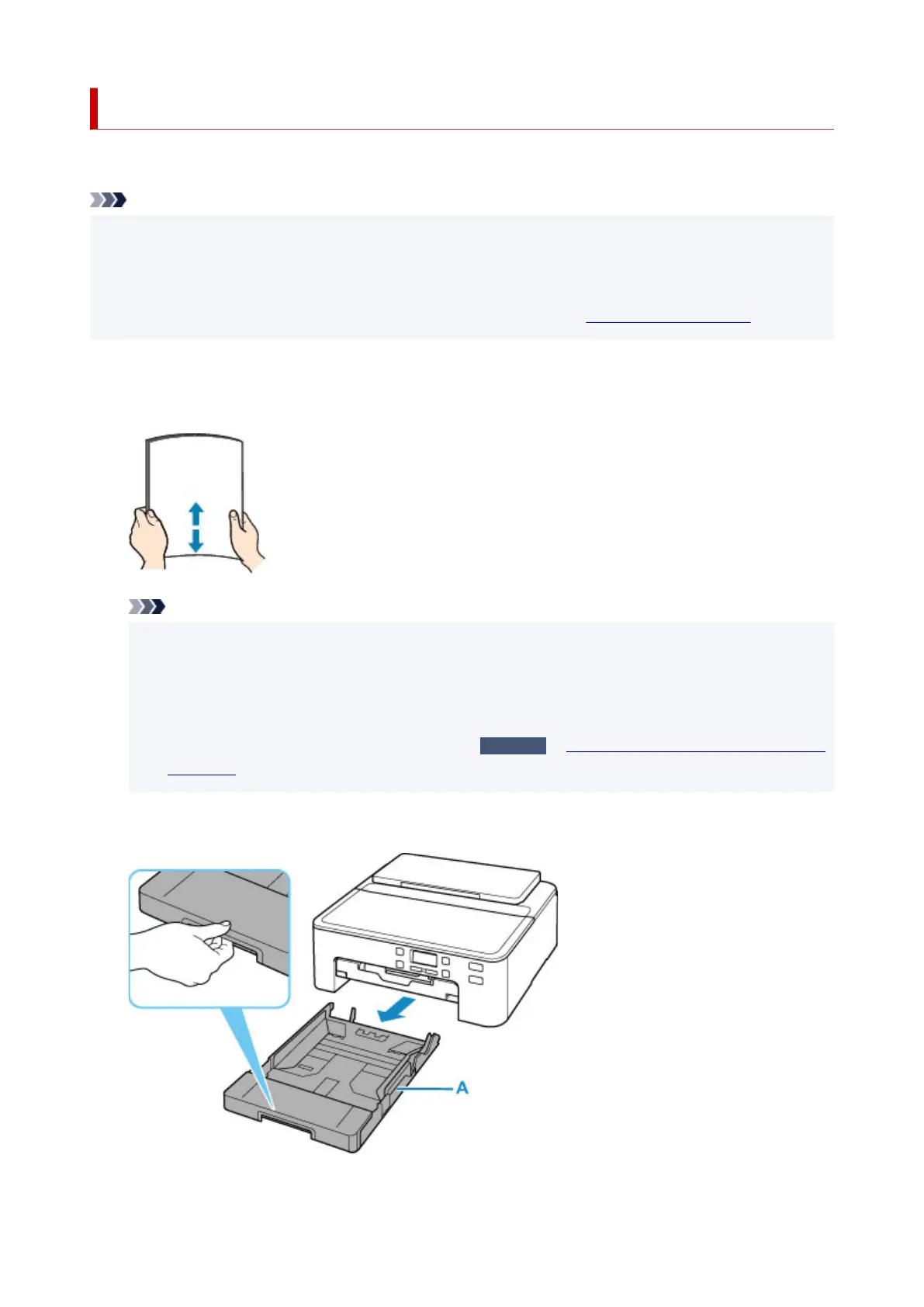 A