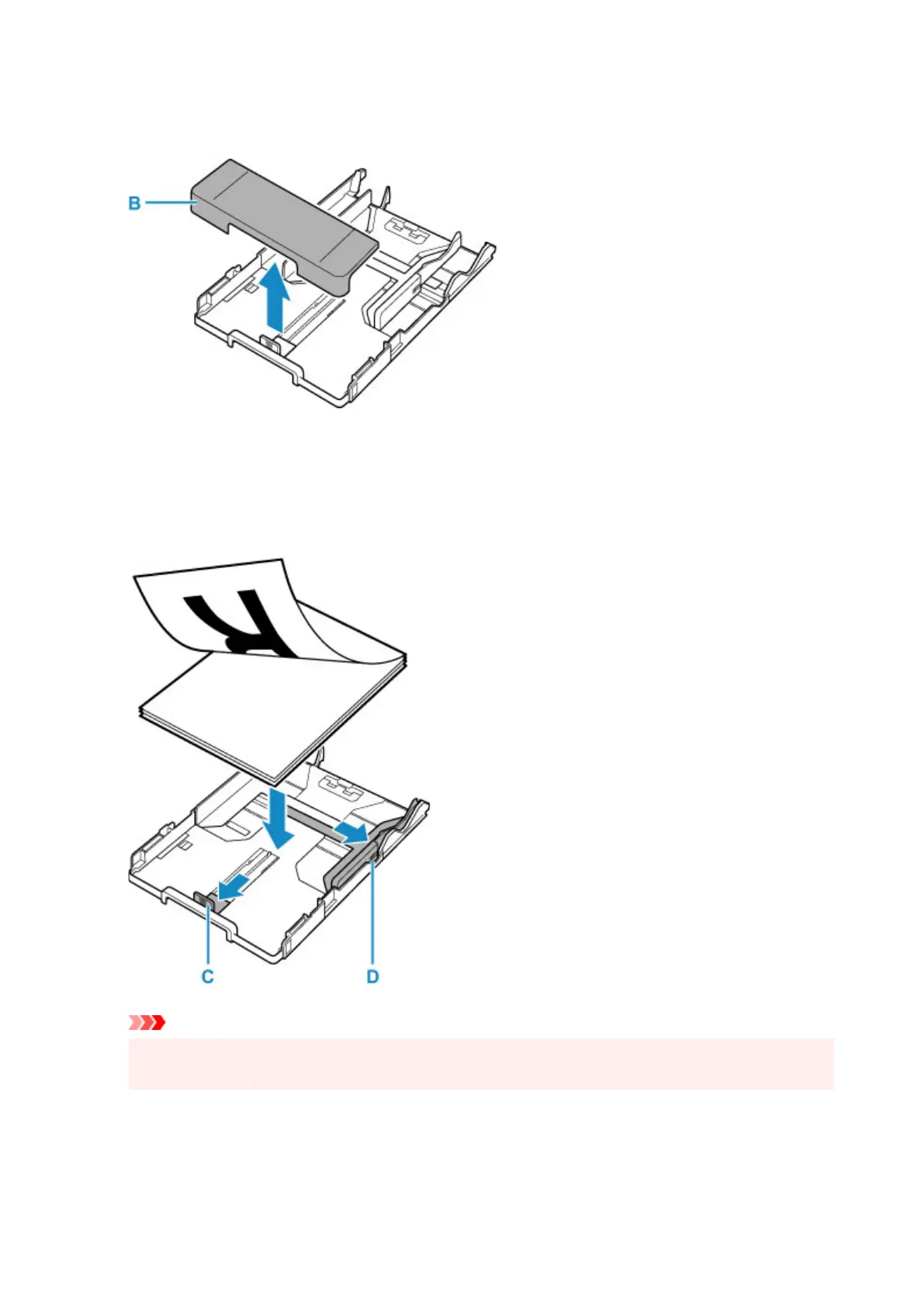 B

C

D