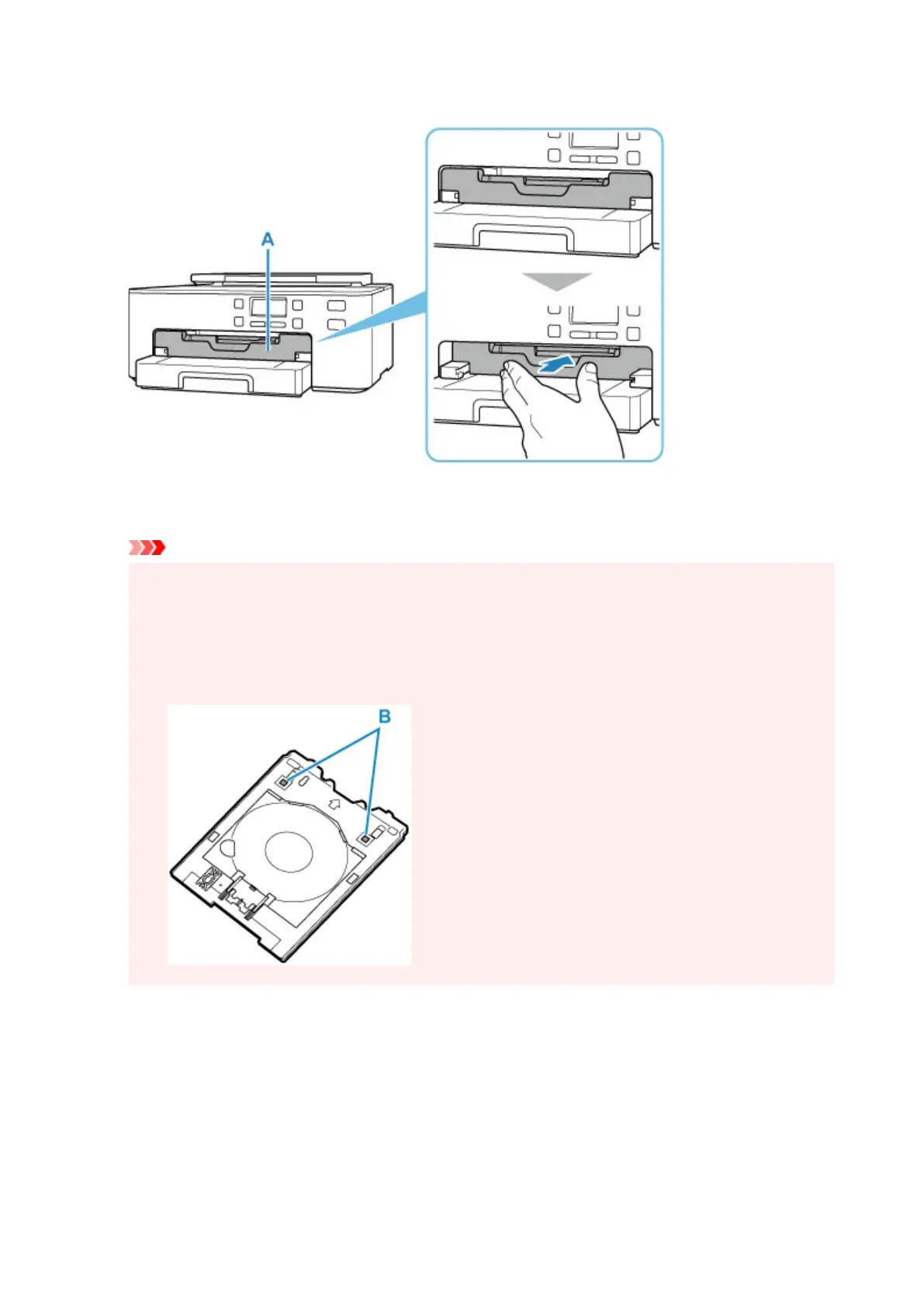 A

B