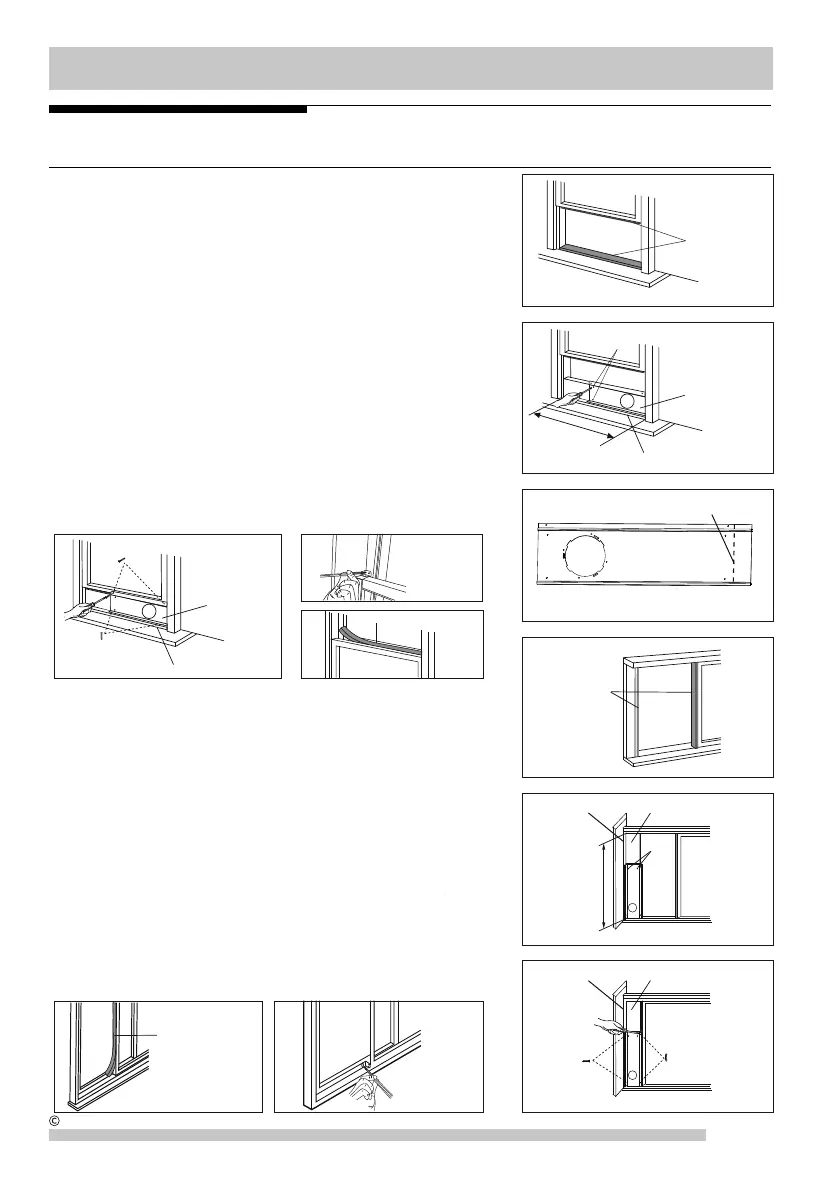 ©