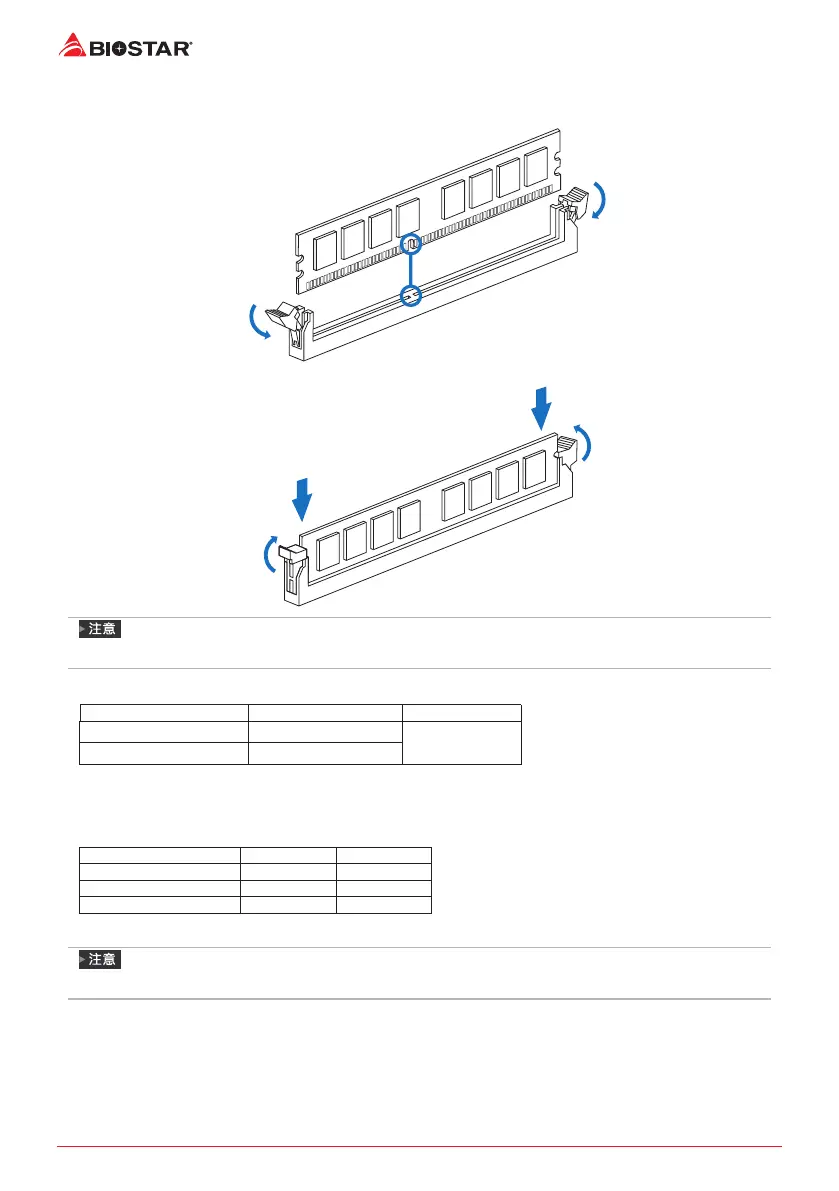 BIOSTAR

注意

注意