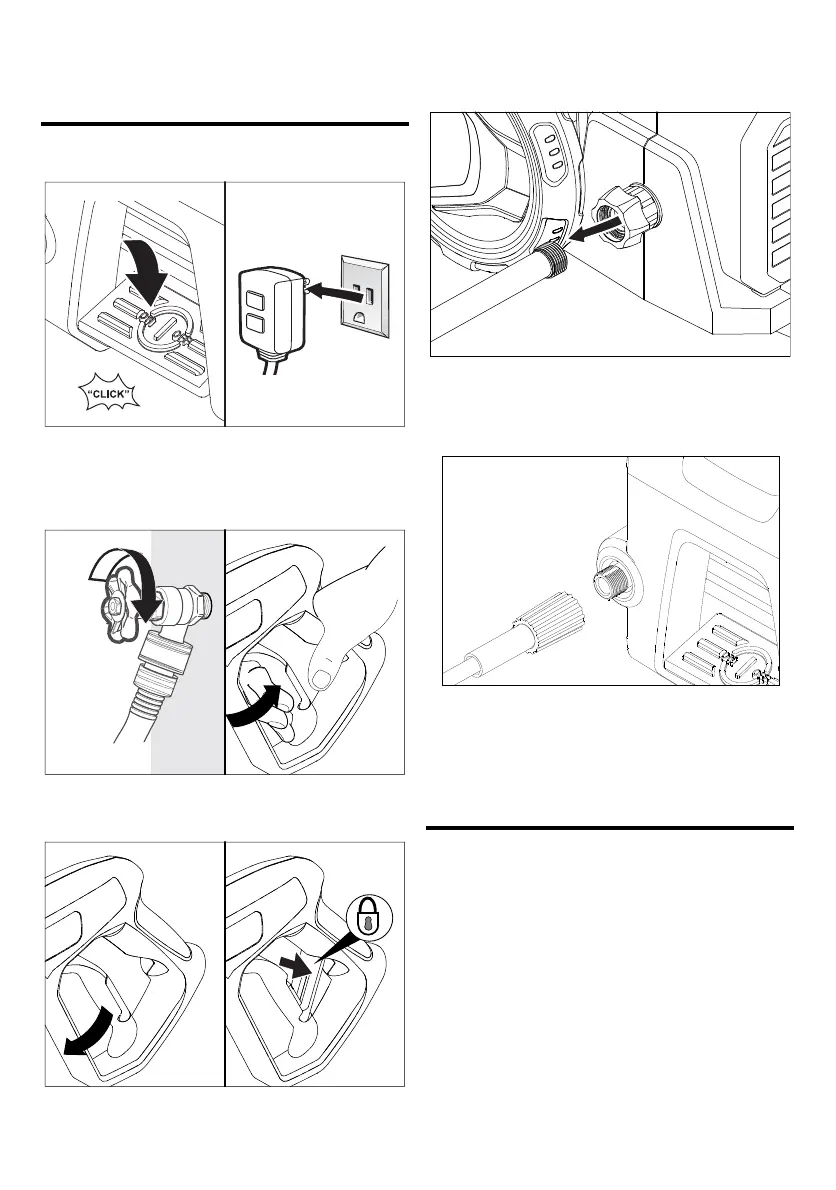 "CLICK"