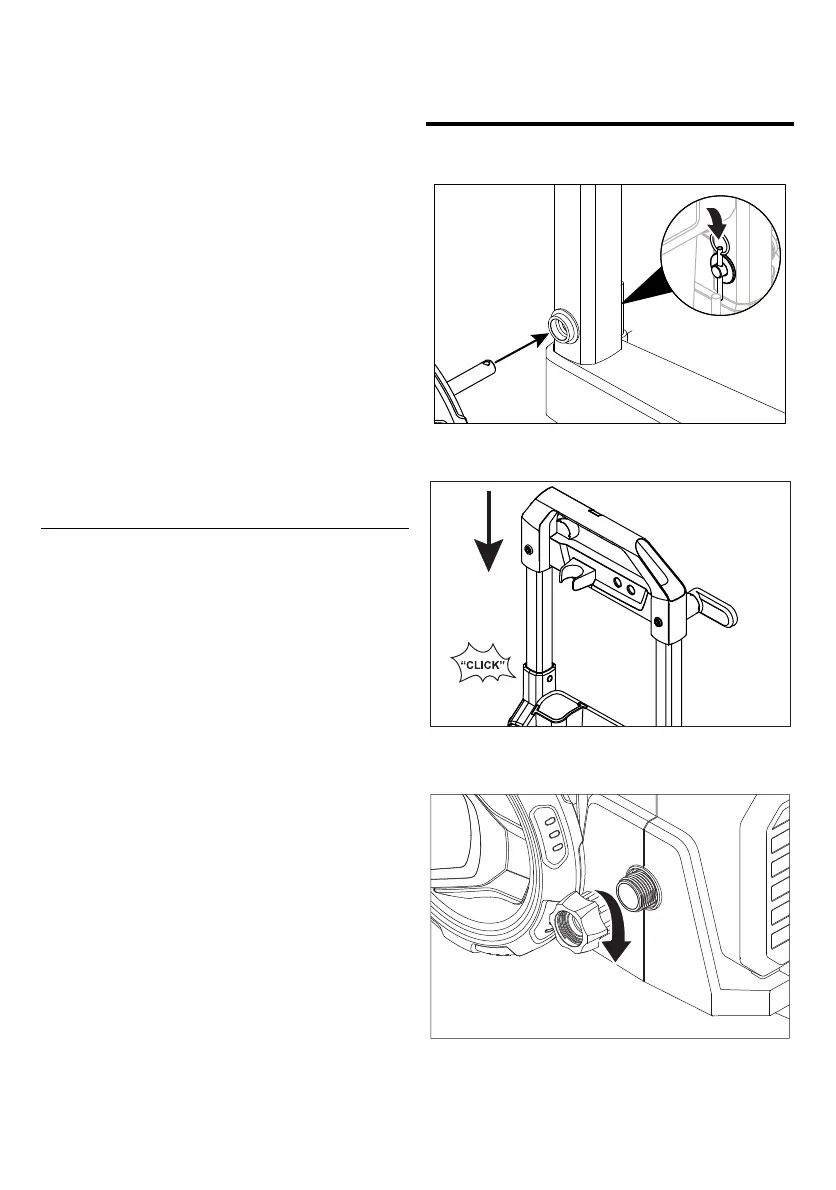 "CLICK"