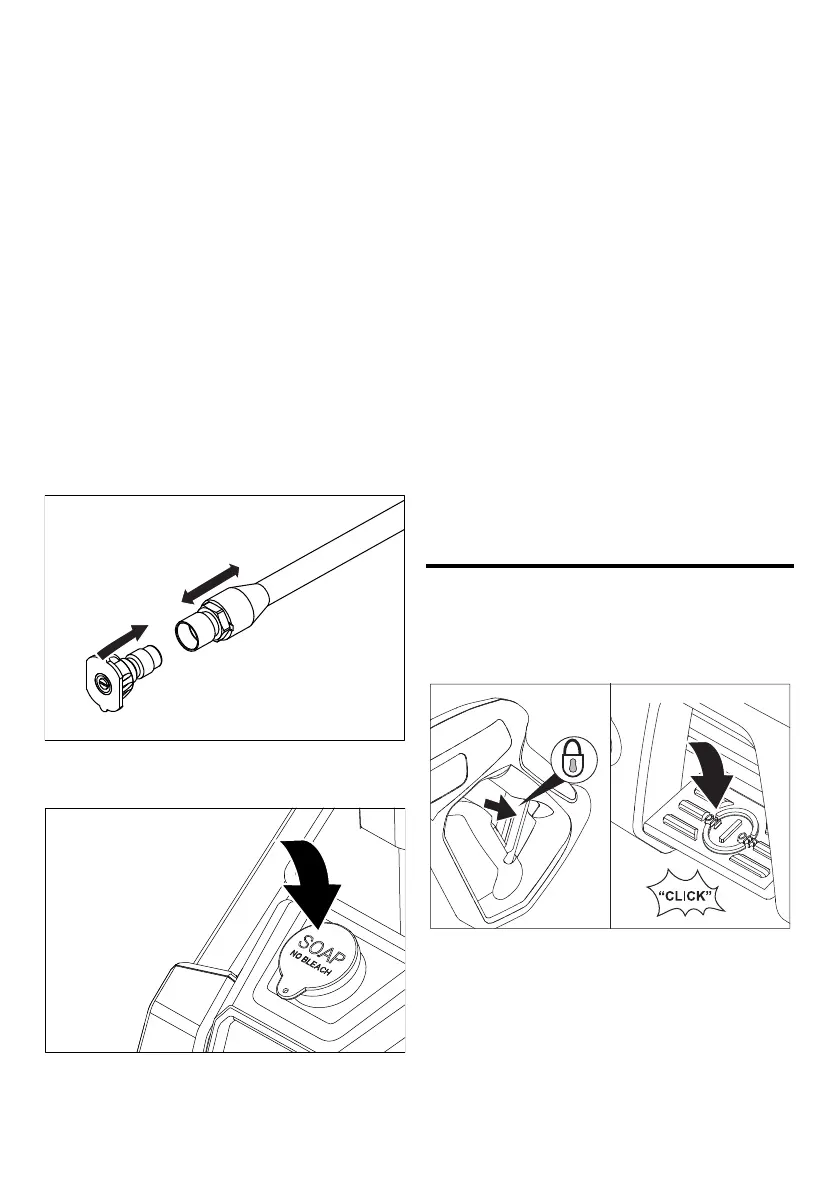 SOAP
NO BLEACH

"CLICK"