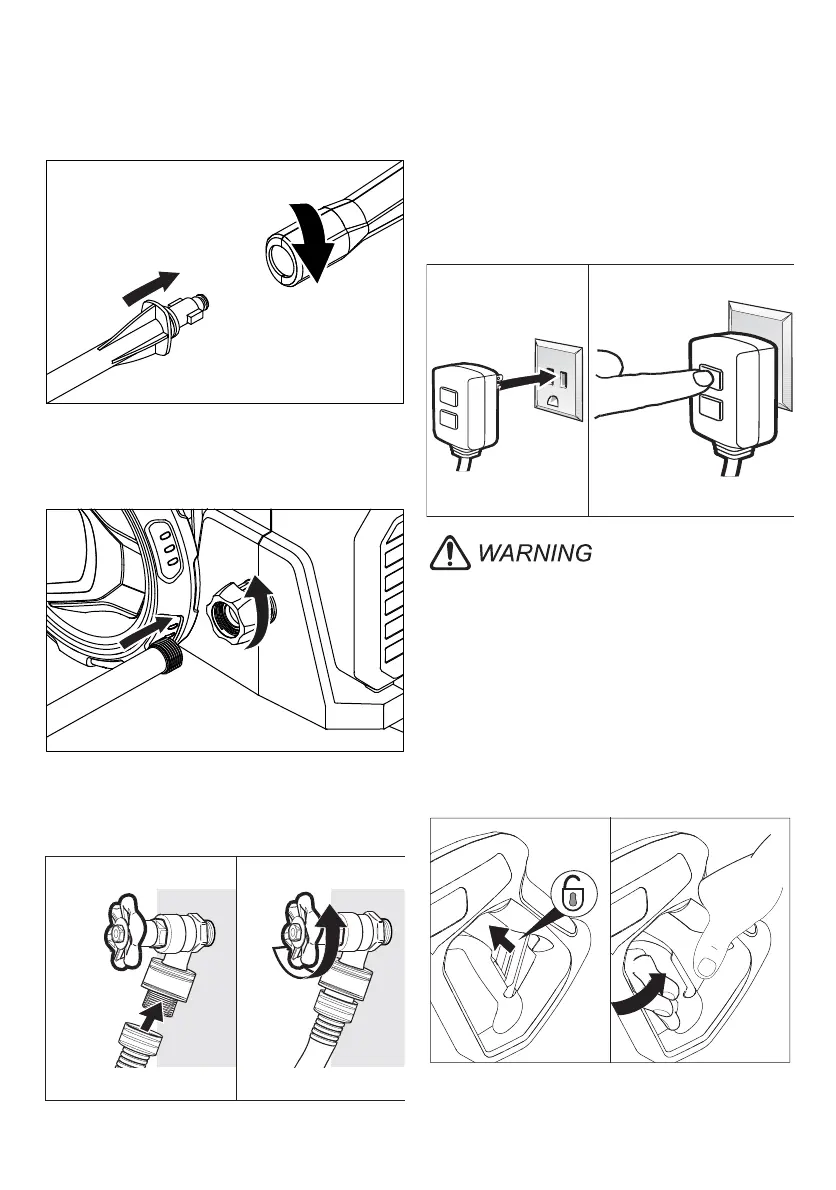 WARNING