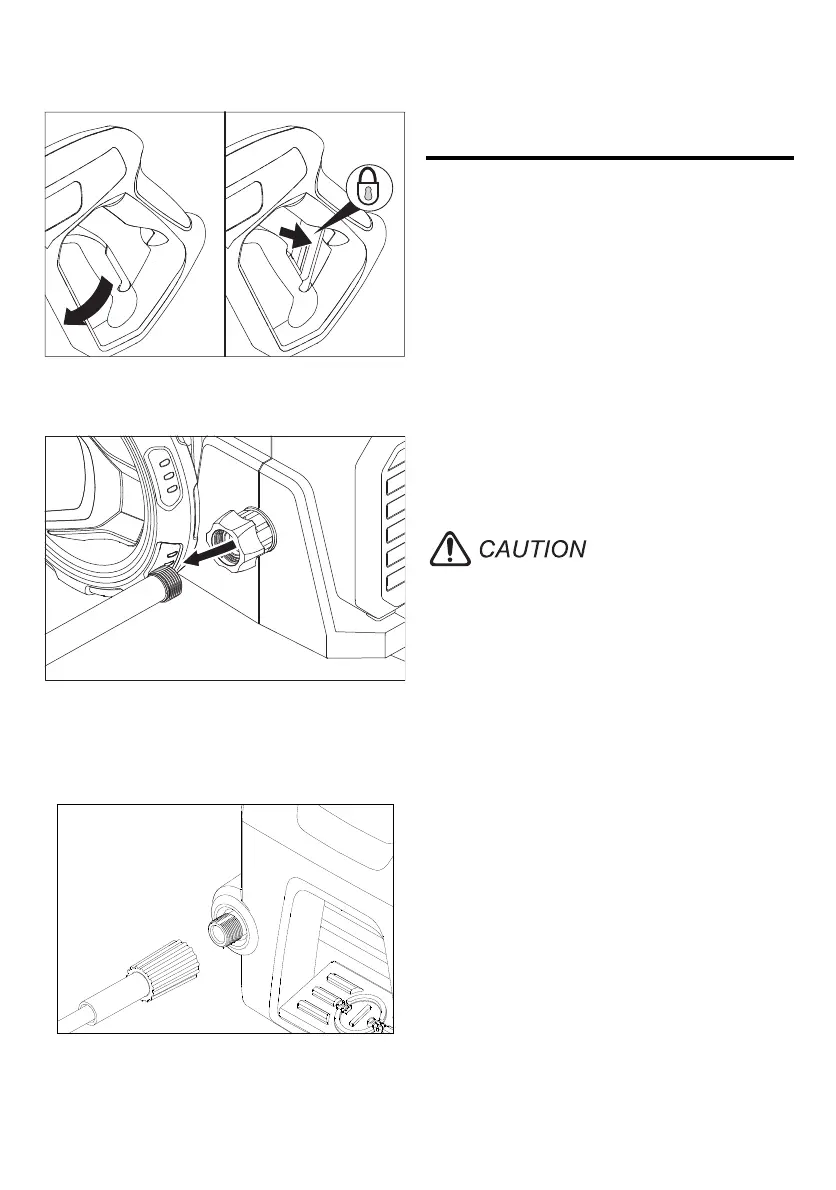 CAUTION