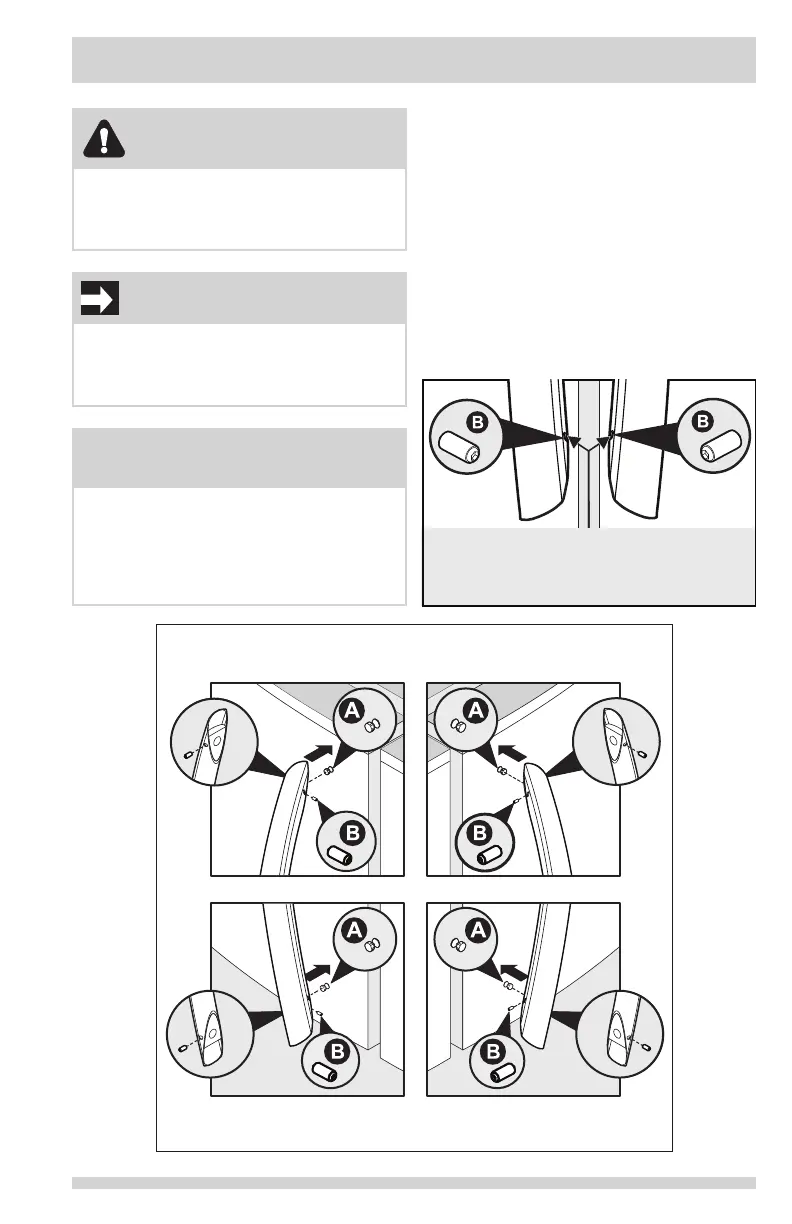 B

B

A

B

A

B

A

B

A

B