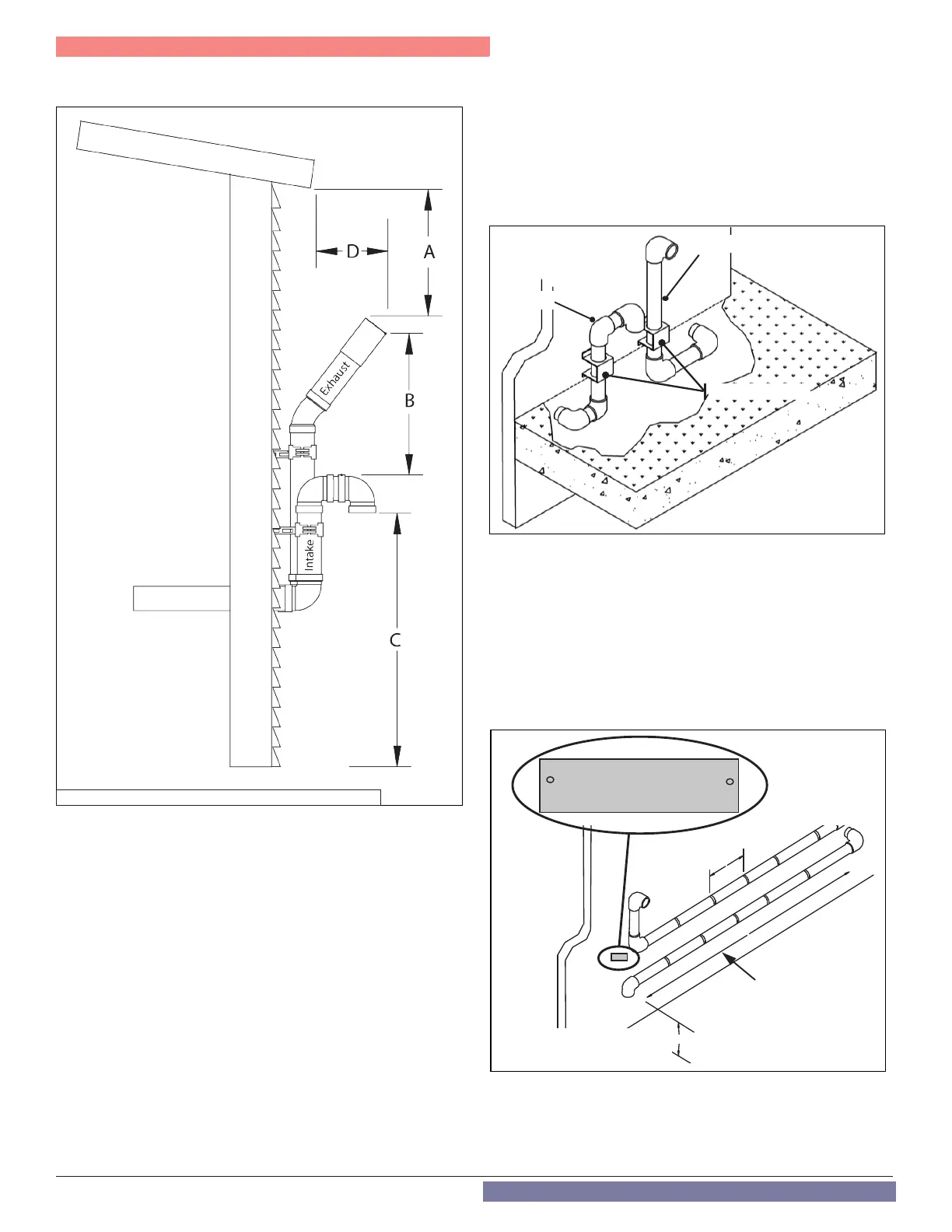 D

A

Exhaust

B

Intake

C