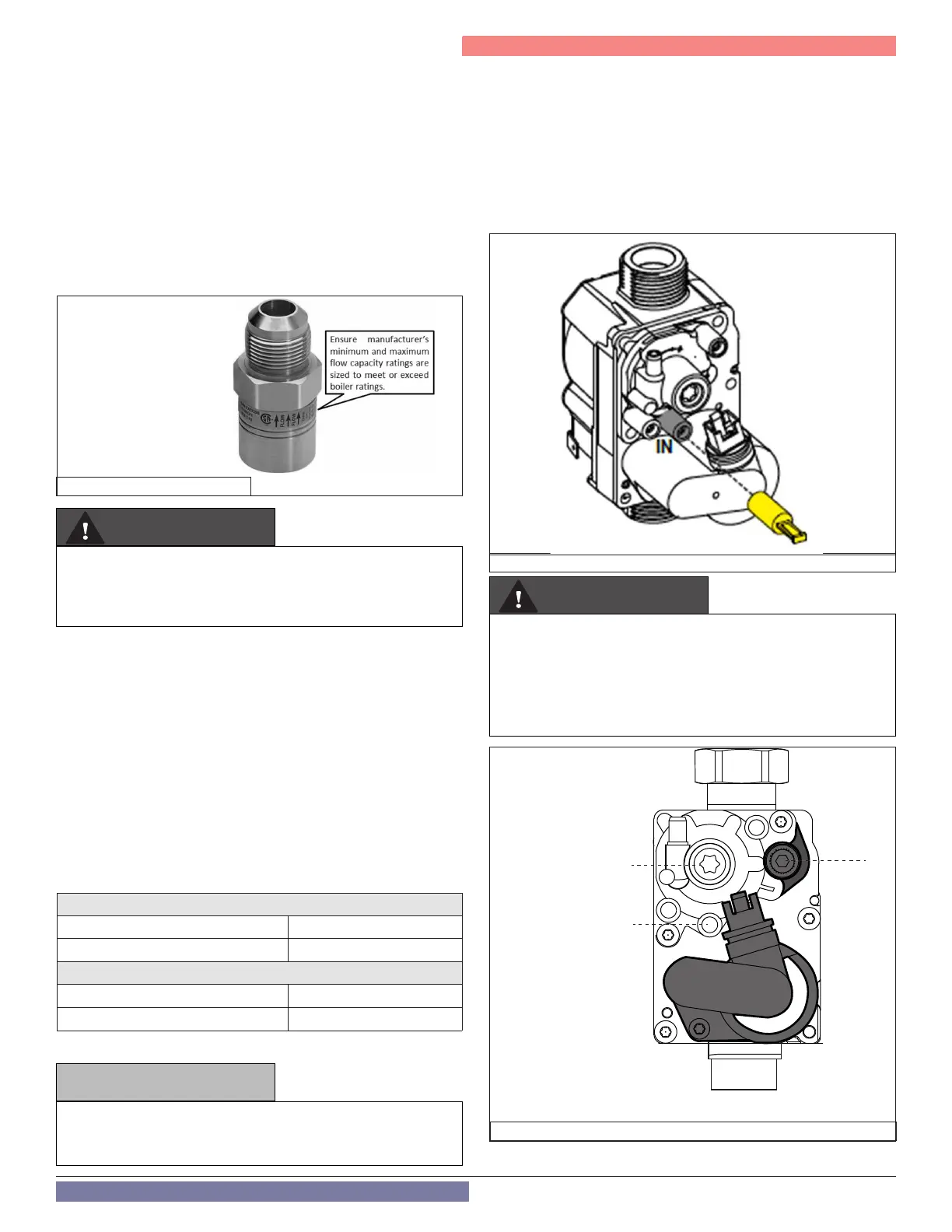 Ensure manufacturer's minimum and maximum flow capacity ratings are sized to meet or exceed boiler ratings.

IN