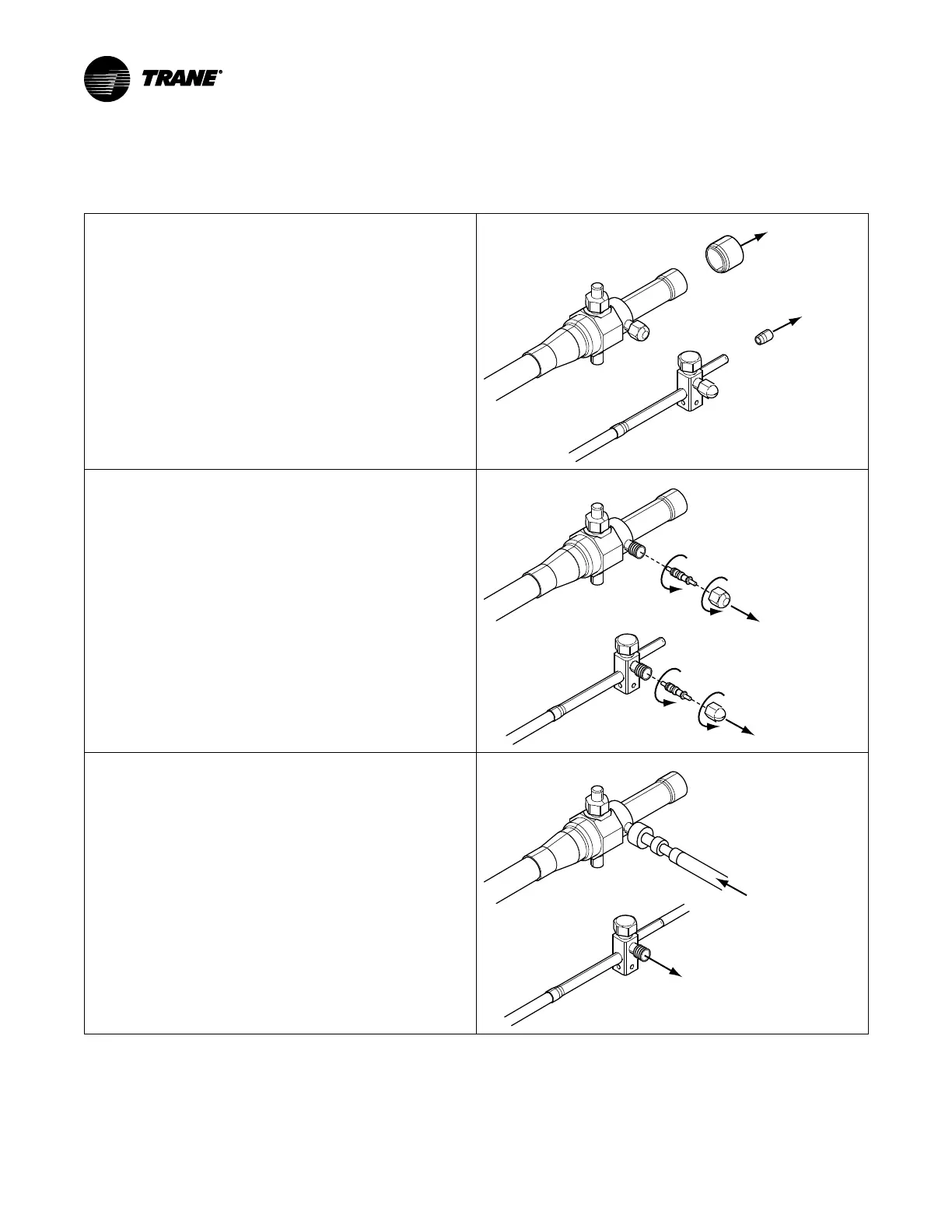 TRANE®