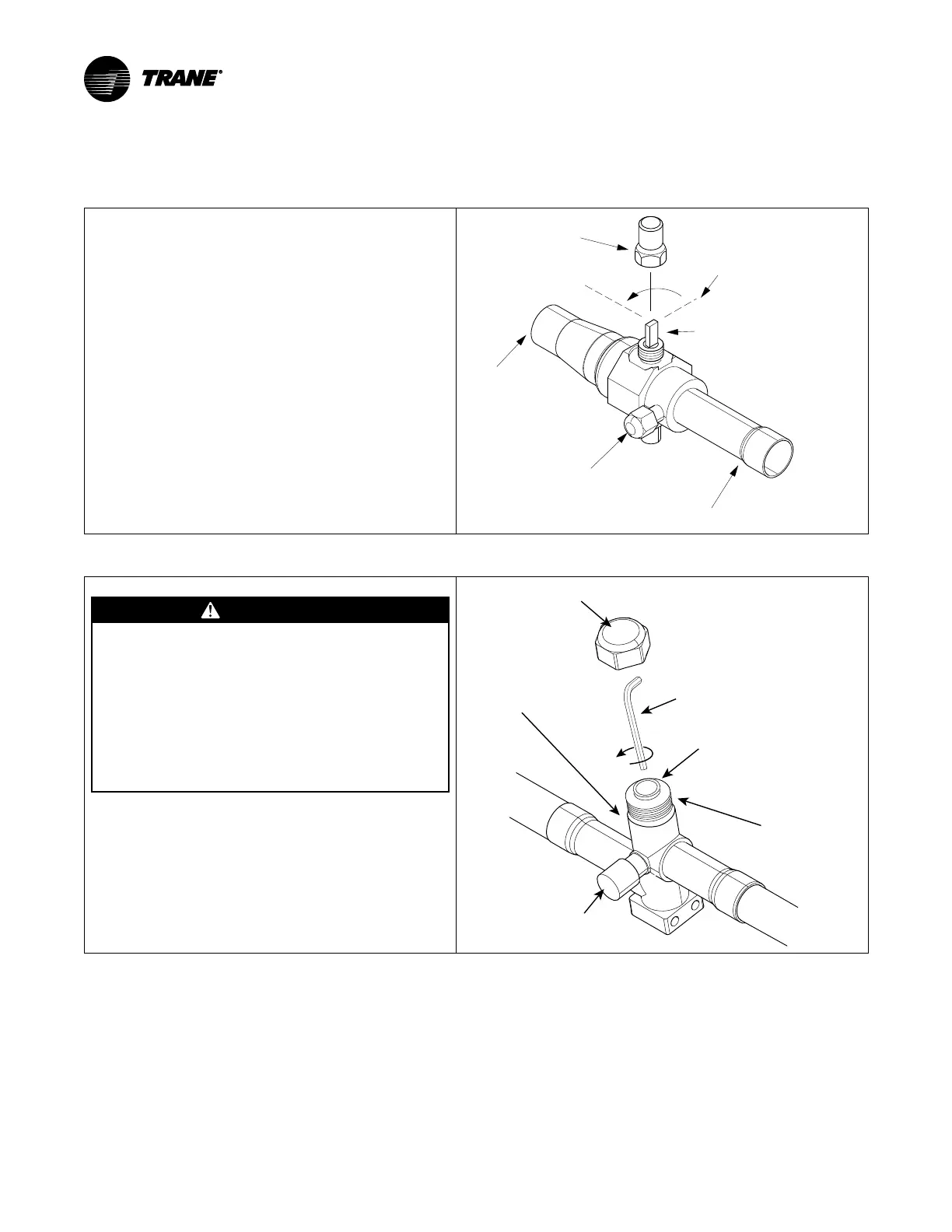 TRANE®