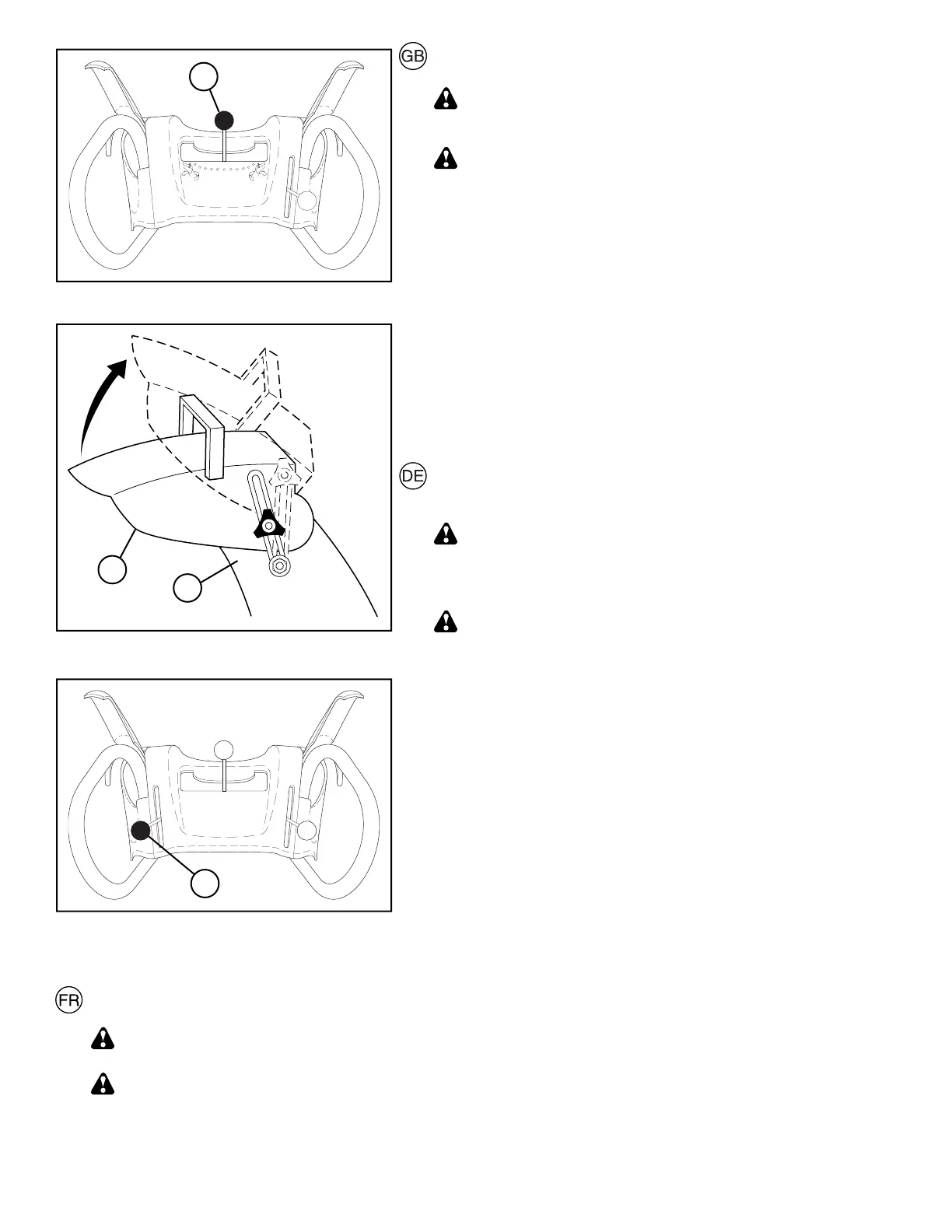 GB

DE

FR