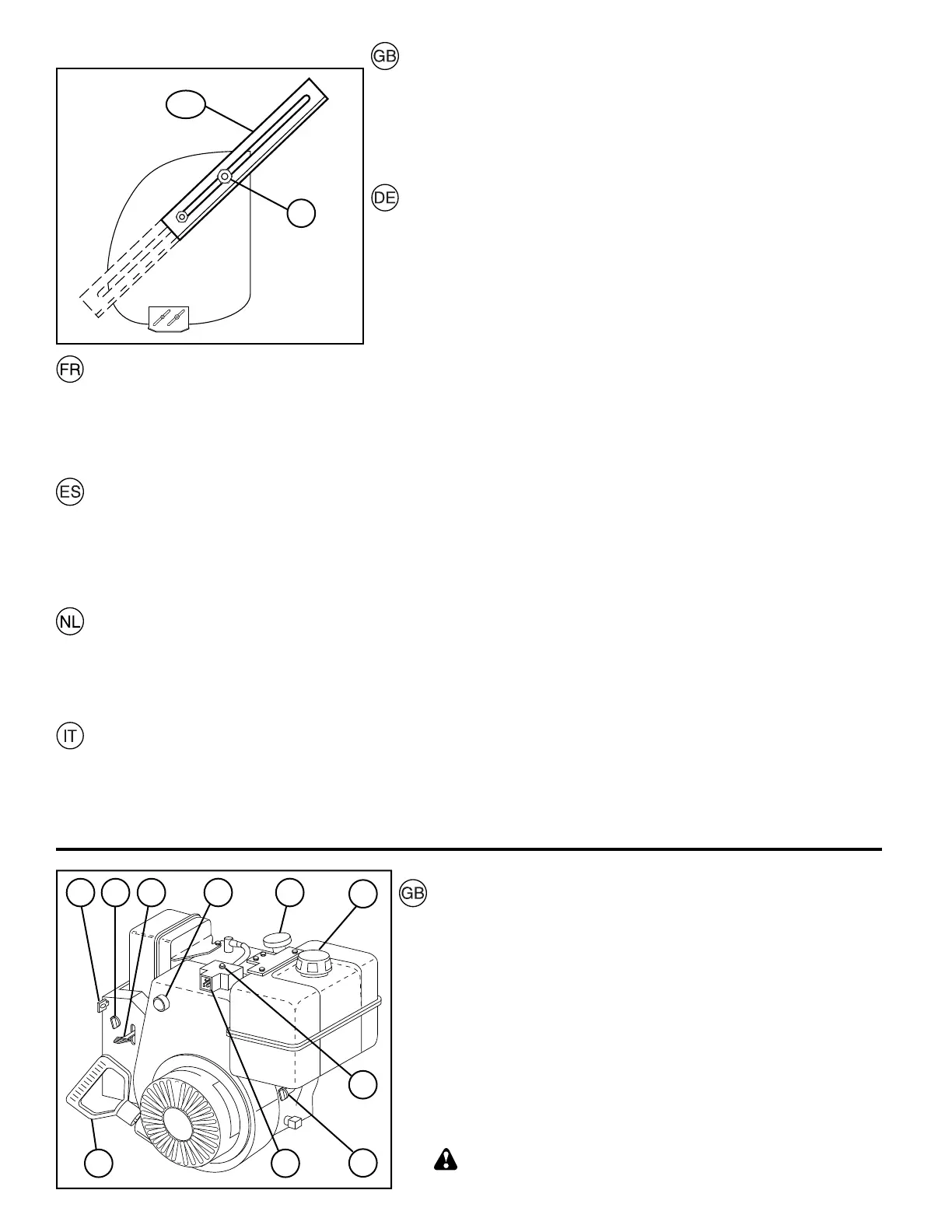 GB

DE

FR

ES

NL

IT

GB