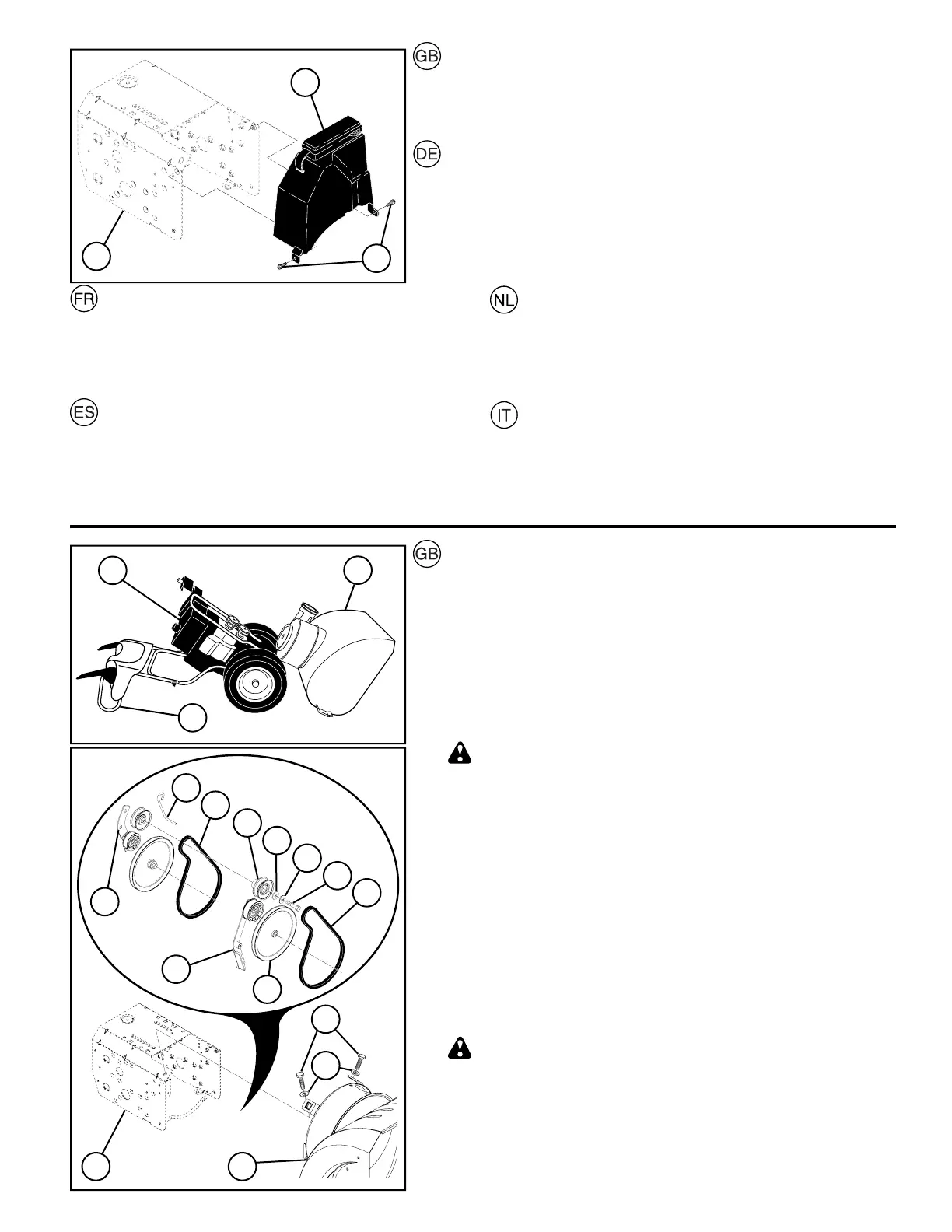 GB

DE

FR

NL

ES

IT

GB