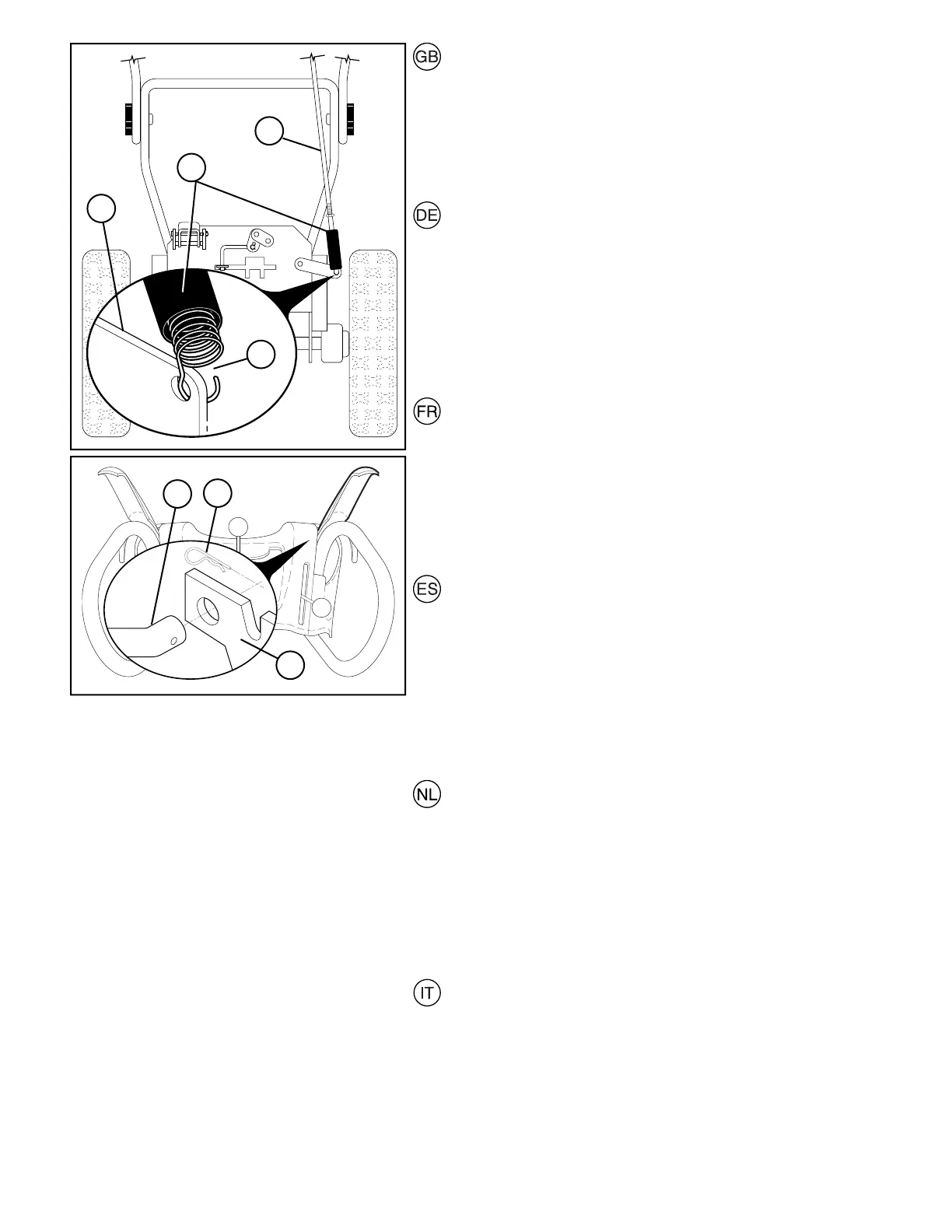 GB

DE

FR

ES

NL

IT