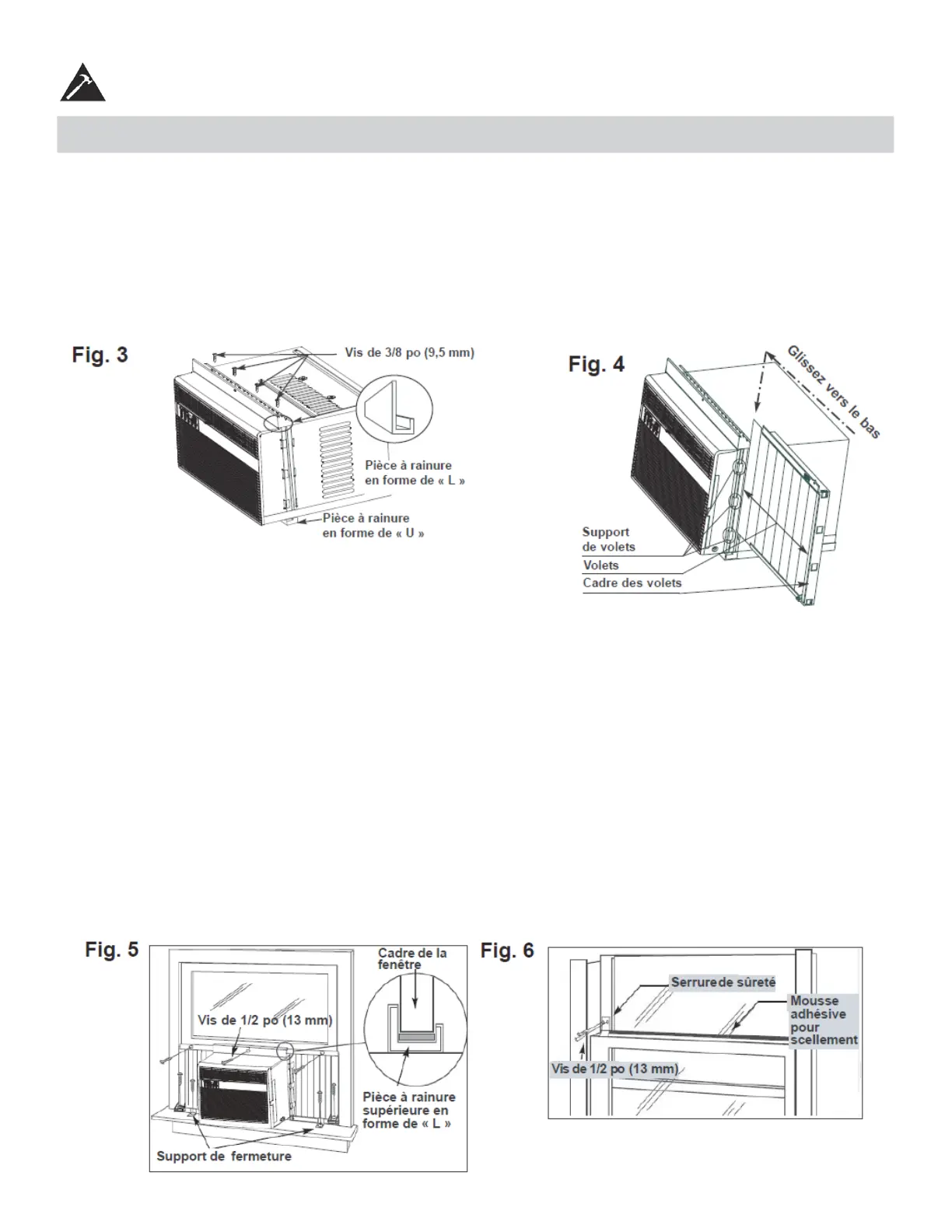 Fig. 3

Vis de 3/8 po (9,5 mm)

Pièce à rainure en forme de « L »

Pièce à rainure en forme de « U »

Fig. 4

Glissez vers le bas

Support de volets

Volets

Cadre des volets

Fig. 5

Cadre de la fenêtre

Vis de 1/2 po (13 mm)

Pièce à rainure supérieure en forme de « L »

Support de fermeture

Fig. 6

Serrure de sûreté

Mousse adhésive pour scellement

Vis de 1/2 po (13 mm)