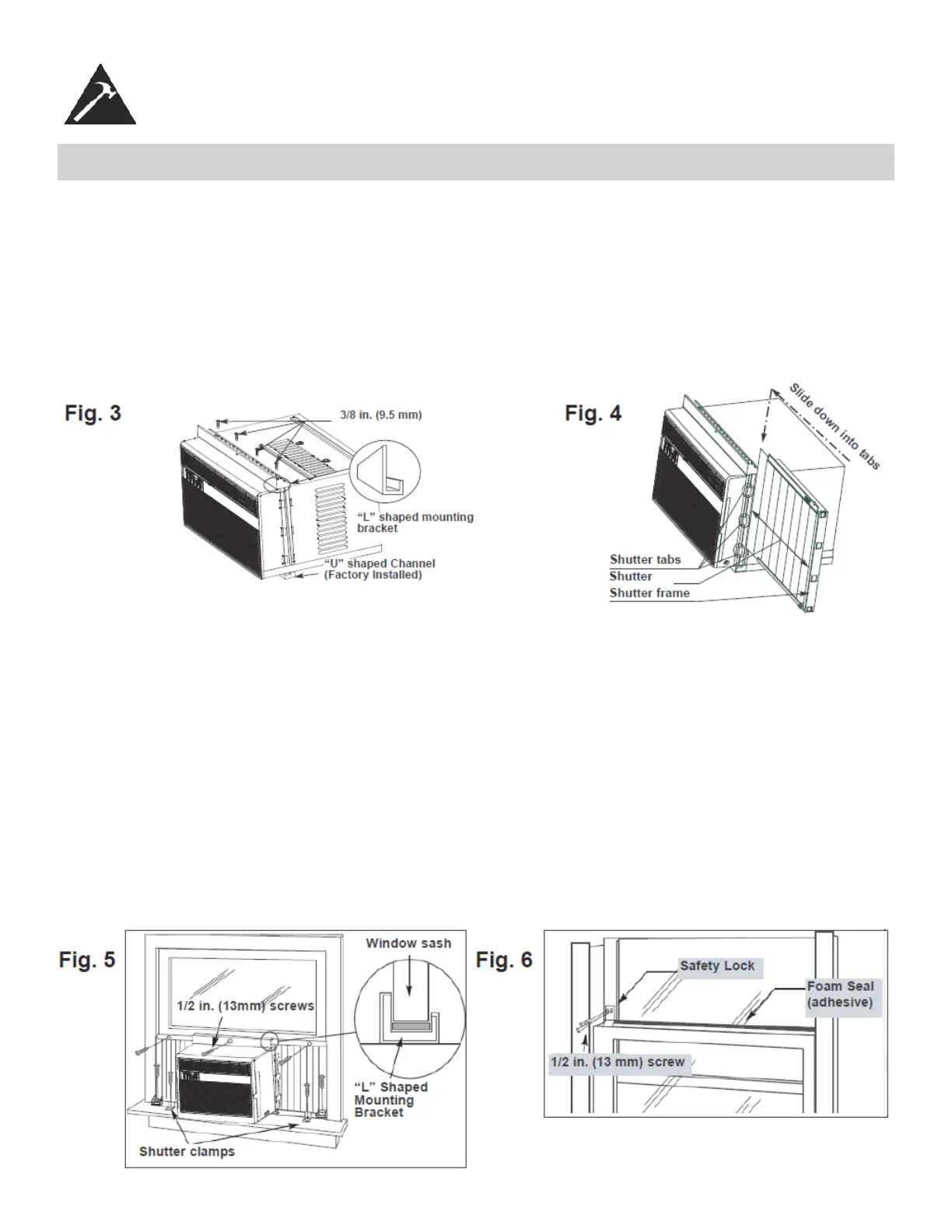 Fig. 3

3/8 in. (9.5 mm)

"L" shaped mounting bracket

"U" shaped Channel (Factory Installed)

Fig. 4

Slide down into tabs

Shutter tabs

Shutter

Shutter frame

Fig. 5

Window sash

1/2 in. (13mm) screws

"L" Shaped Mounting Bracket

Shutter clamps

Fig. 6

Safety Lock

Foam Seal (adhesive)

1/2 in. (13 mm) screw