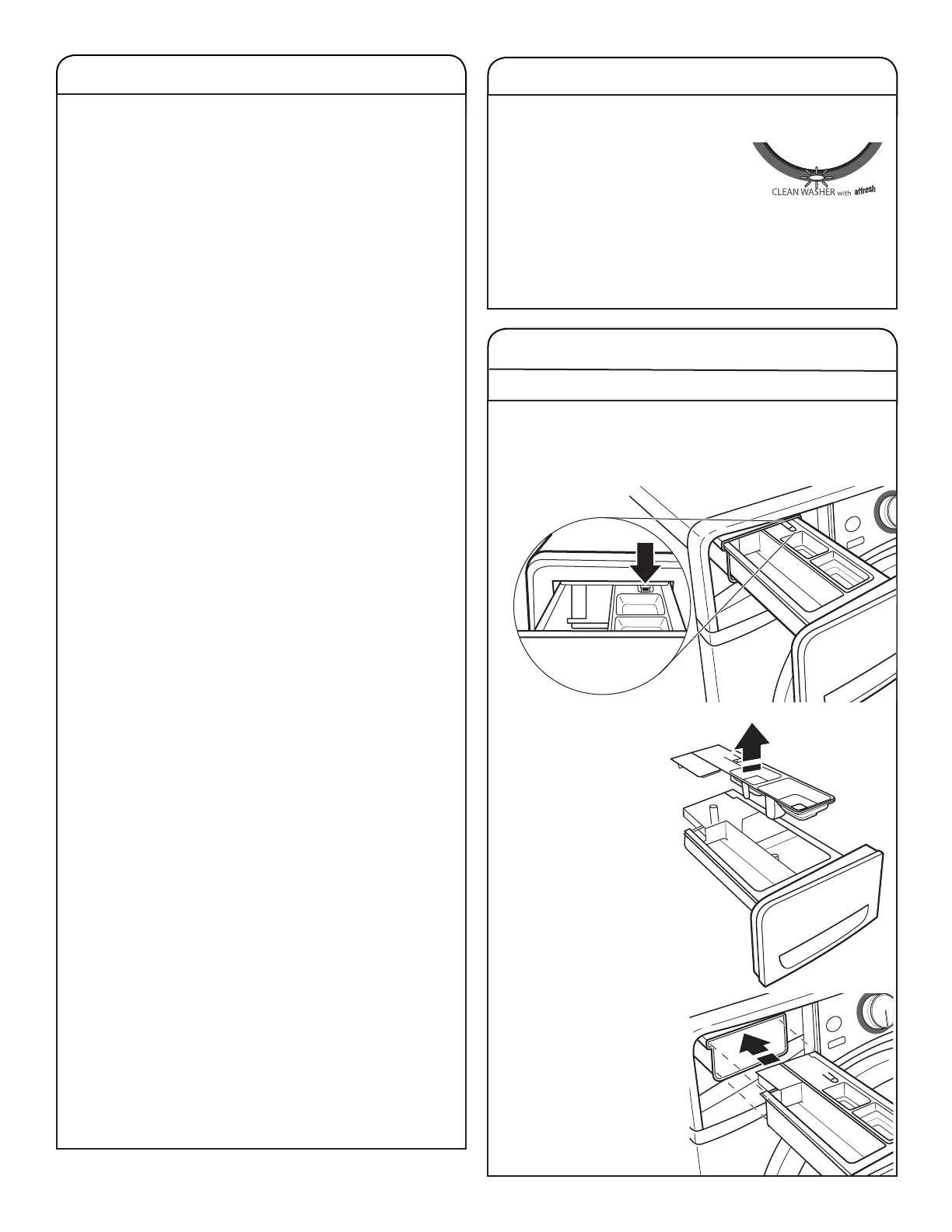 CLEAN WASHER with affresh