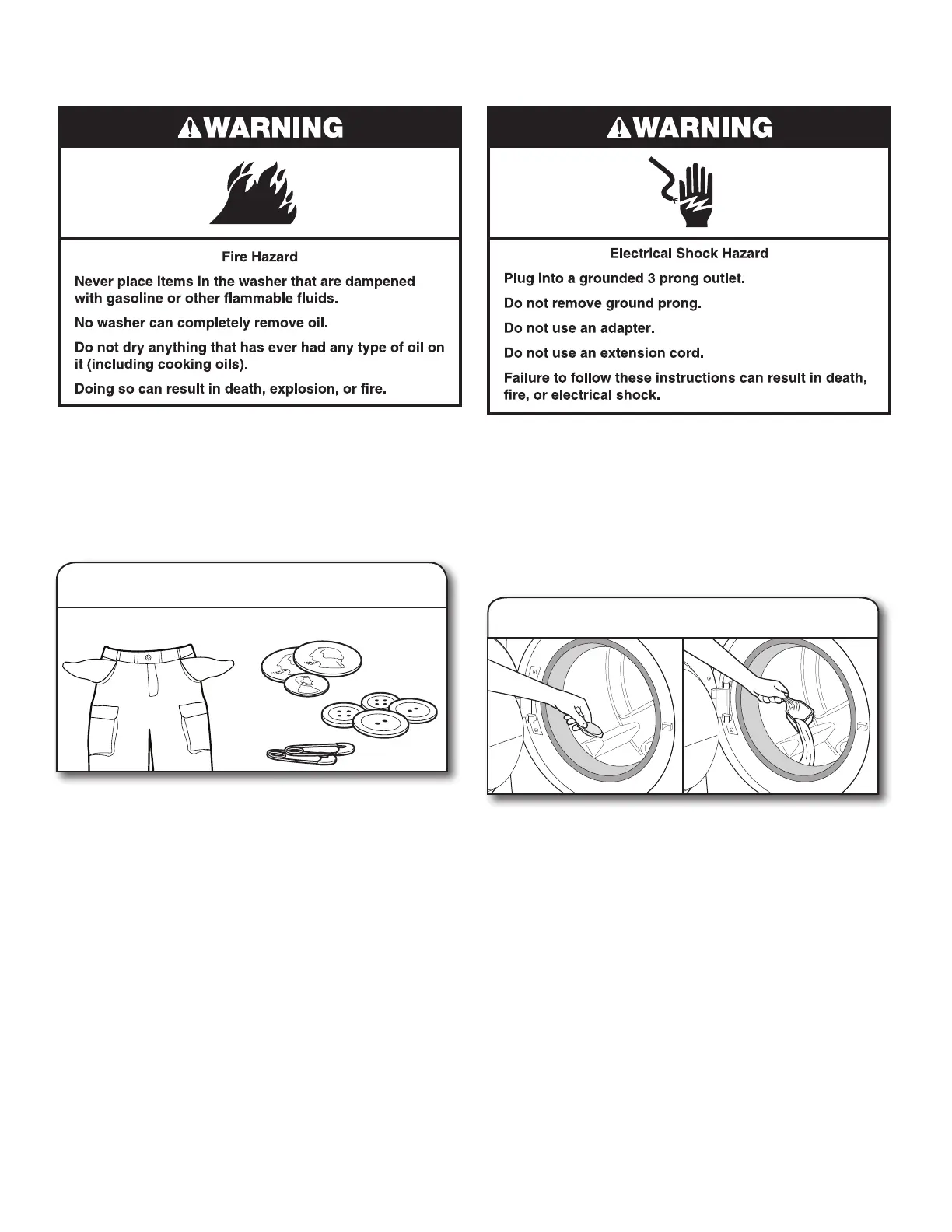 WARNING

Fire Hazard

Never place items in the washer that are dampened with gasoline or other flammable fluids.

No washer can completely remove oil.

Do not dry anything that has ever had any type of oil on it (including cooking oils).

Doing so can result in death, explosion, or fire.

WARNING

Electrical Shock Hazard

Plug into a grounded 3 prong outlet.

Do not remove ground prong.

Do not use an adapter.

Do not use an extension cord.

Failure to follow these instructions can result in death, fire, or electrical shock.