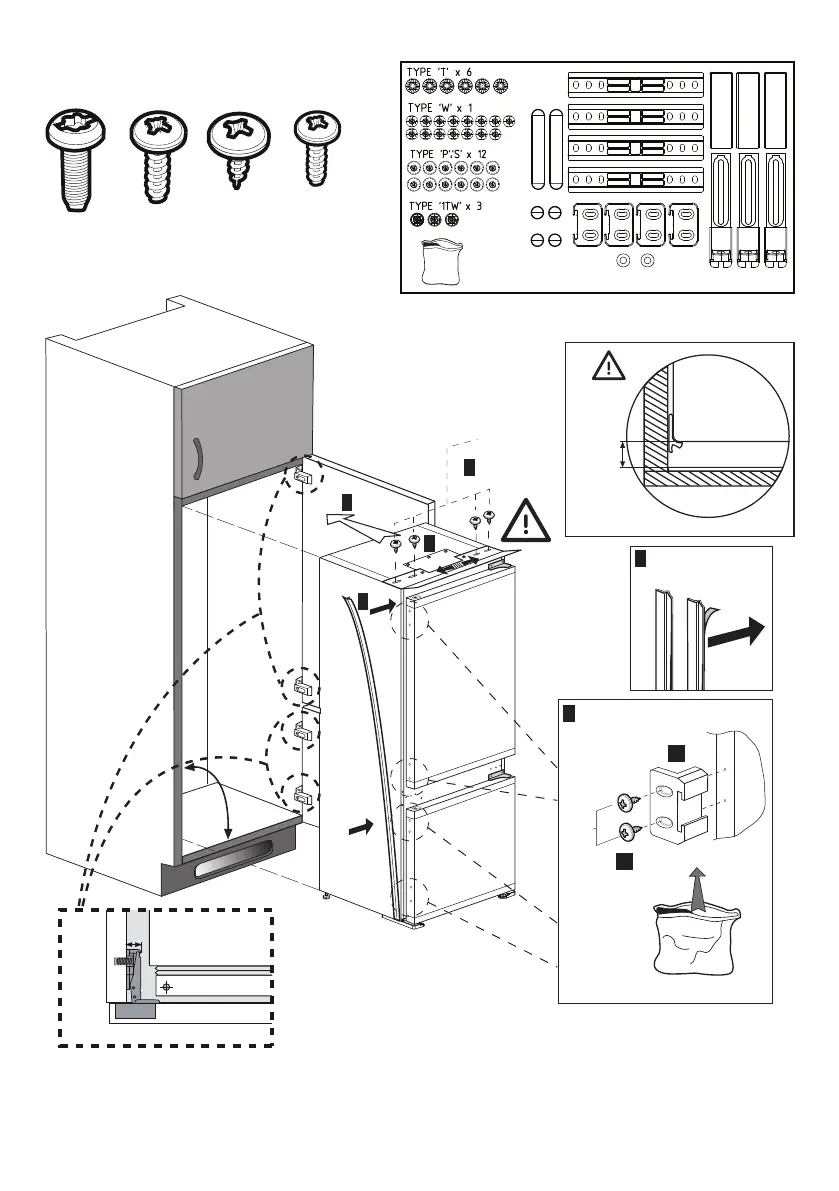 TYPE 'T' x 6
TYPE 'W' x 1
TYPE 'P','S' x 12
TYPE '1TW' x 3