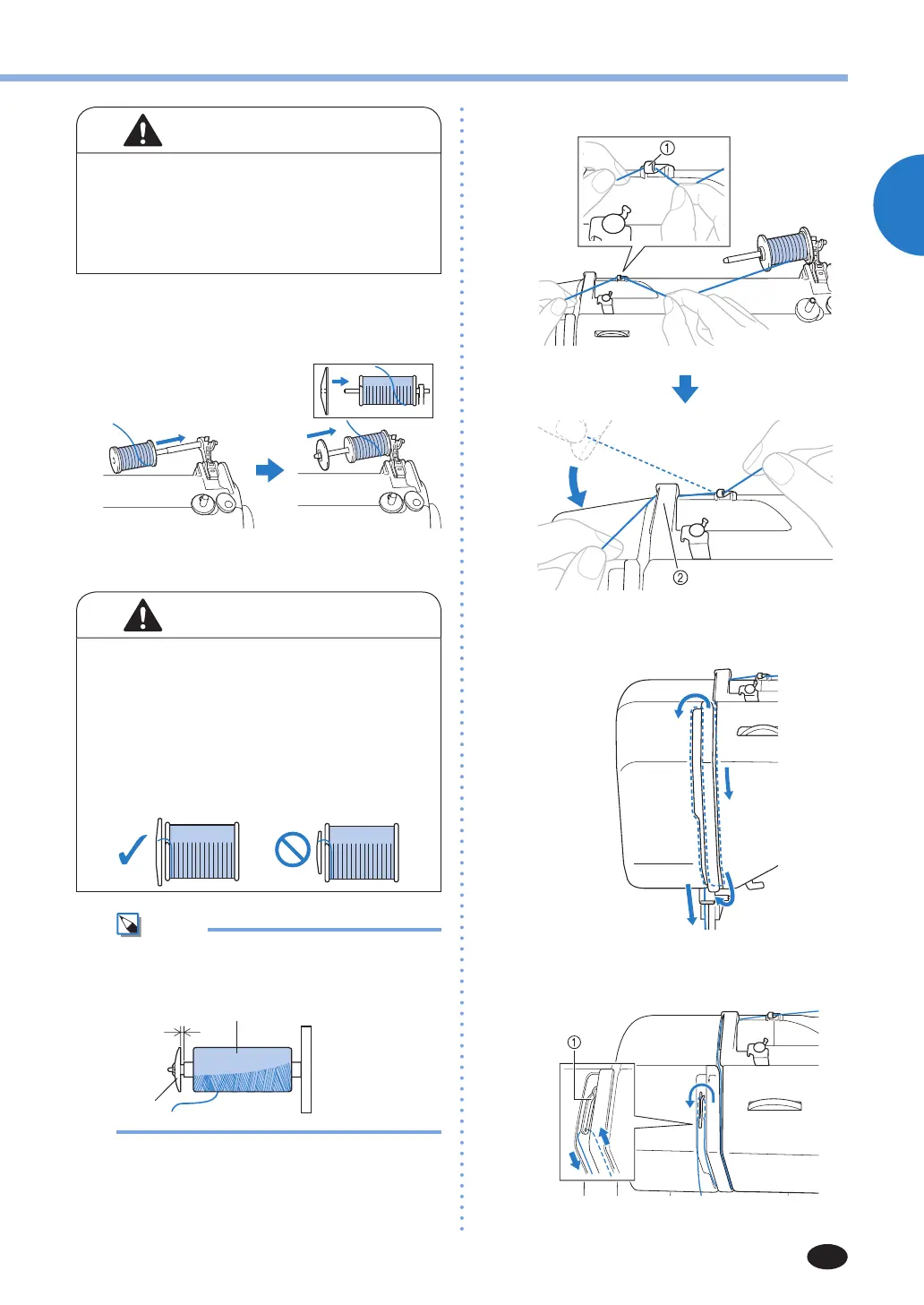 ①

②

①