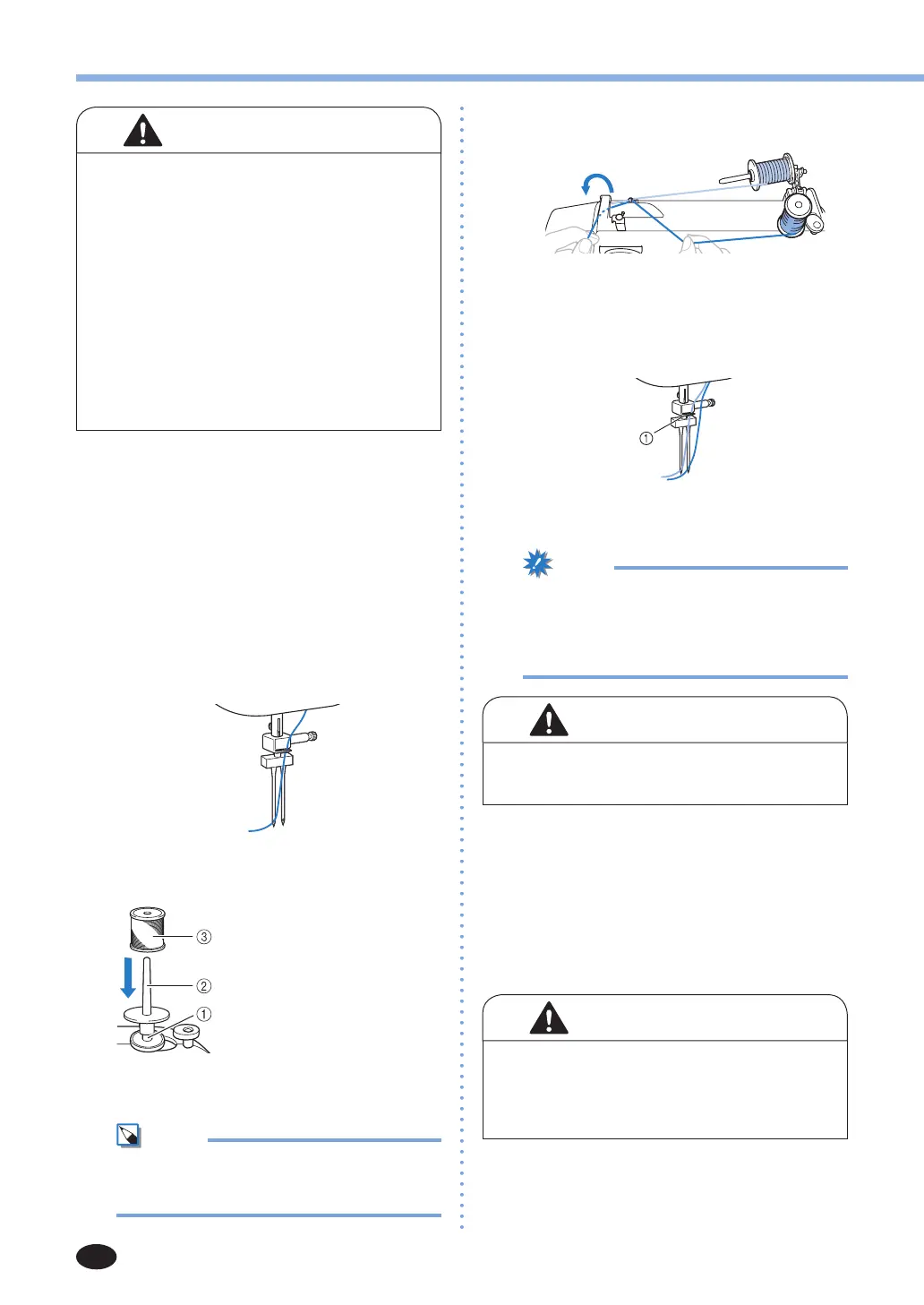 ①

③

②

①