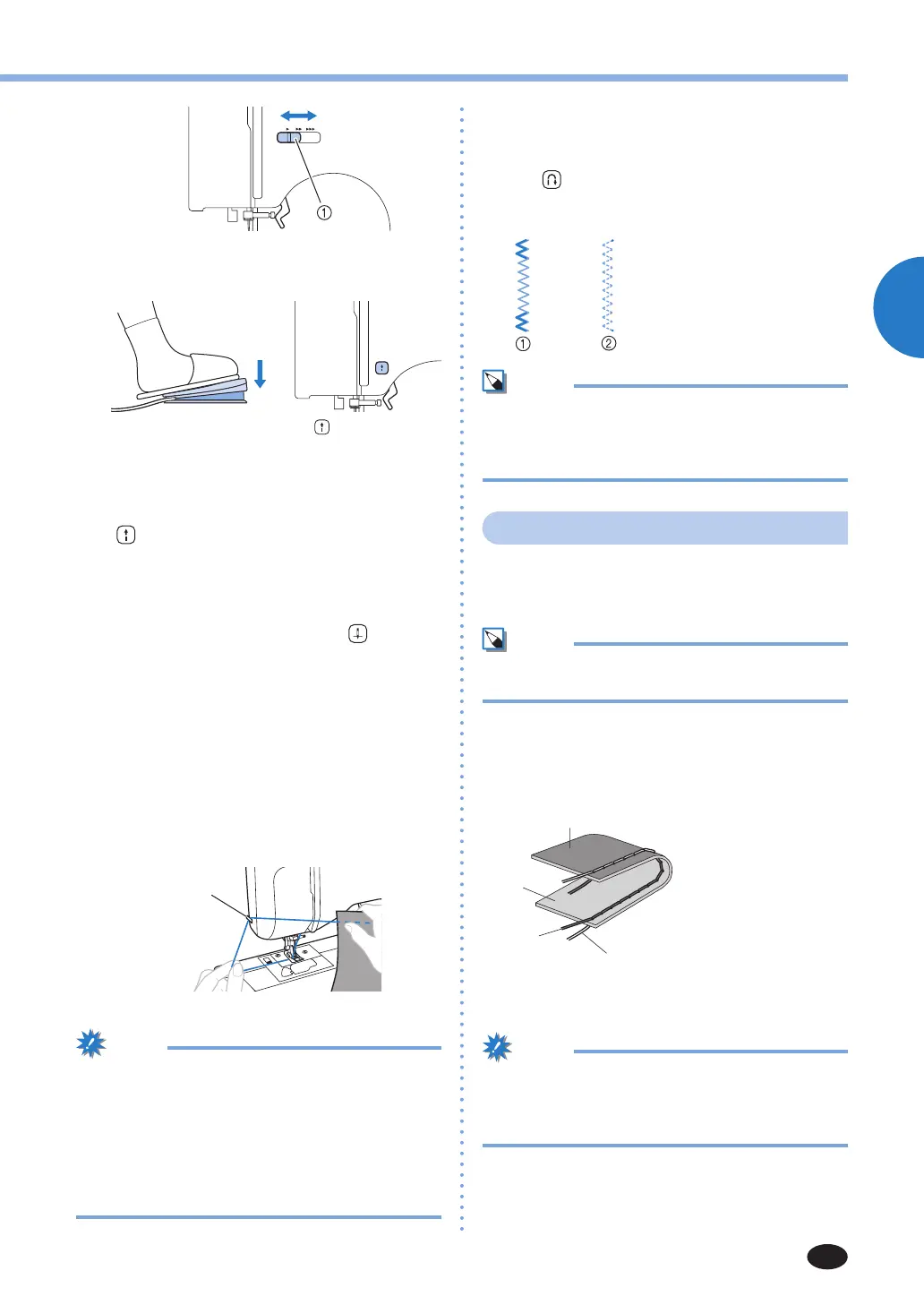 ①

①

②