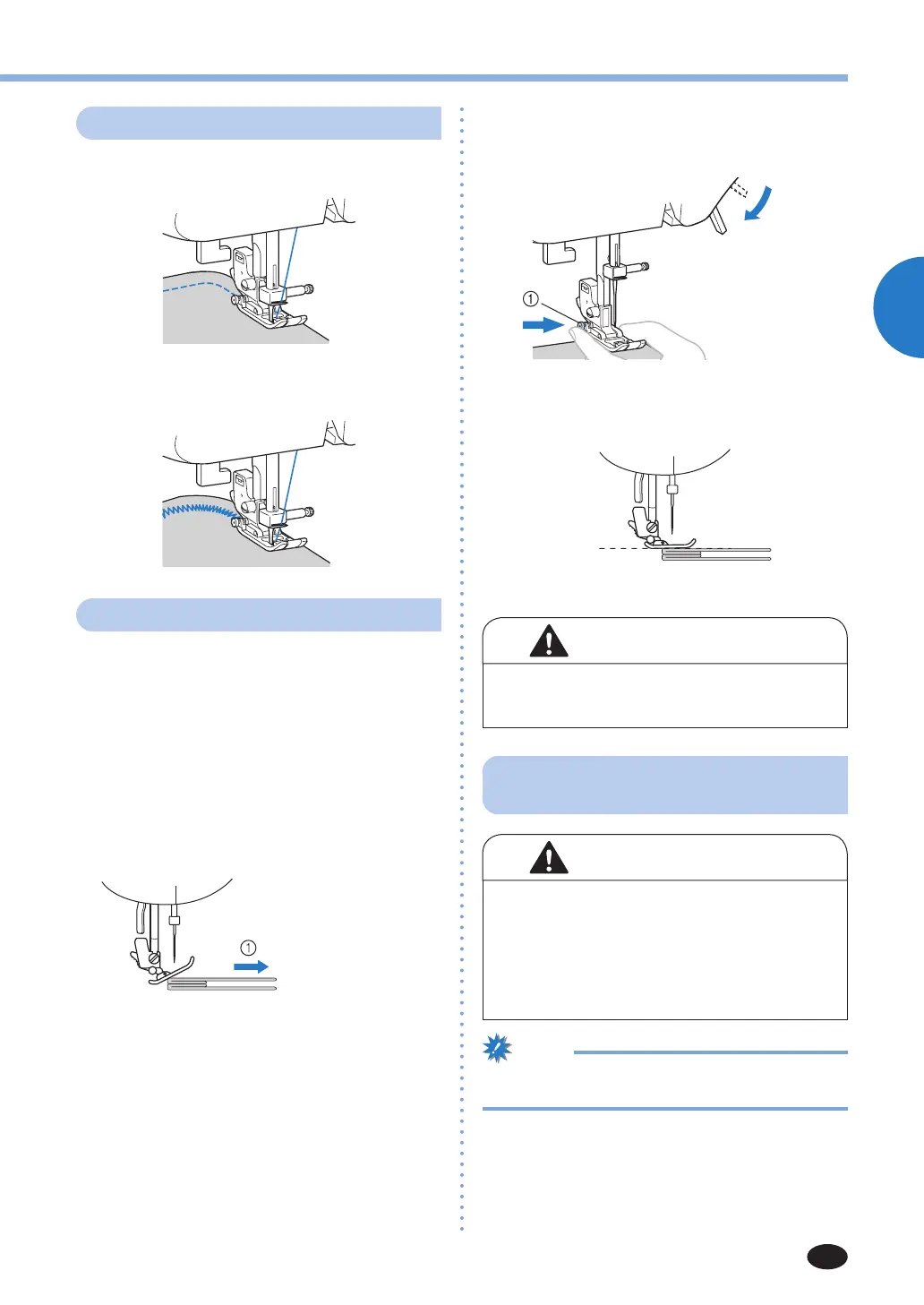 ①

①