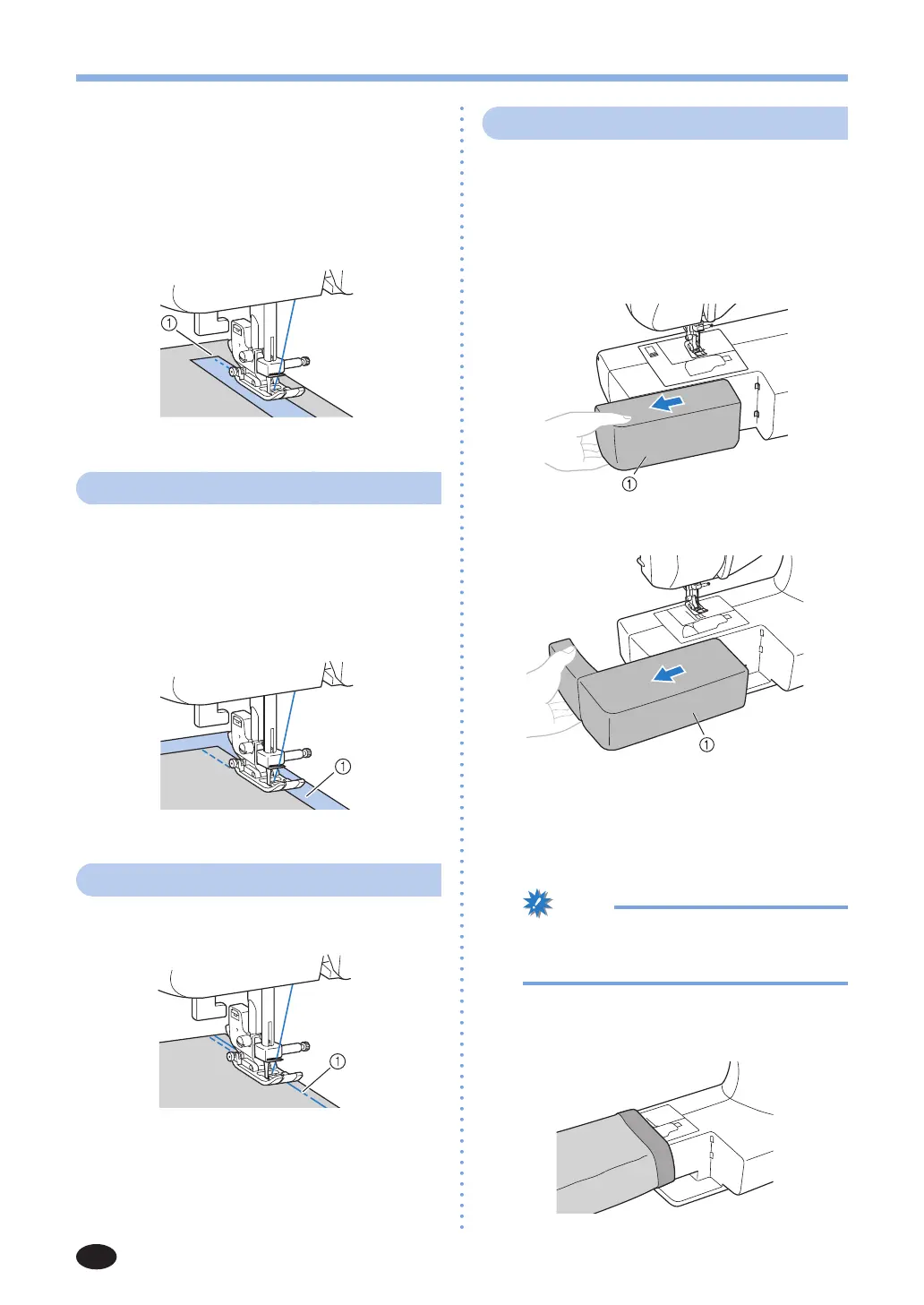 ① ① ① ① ①