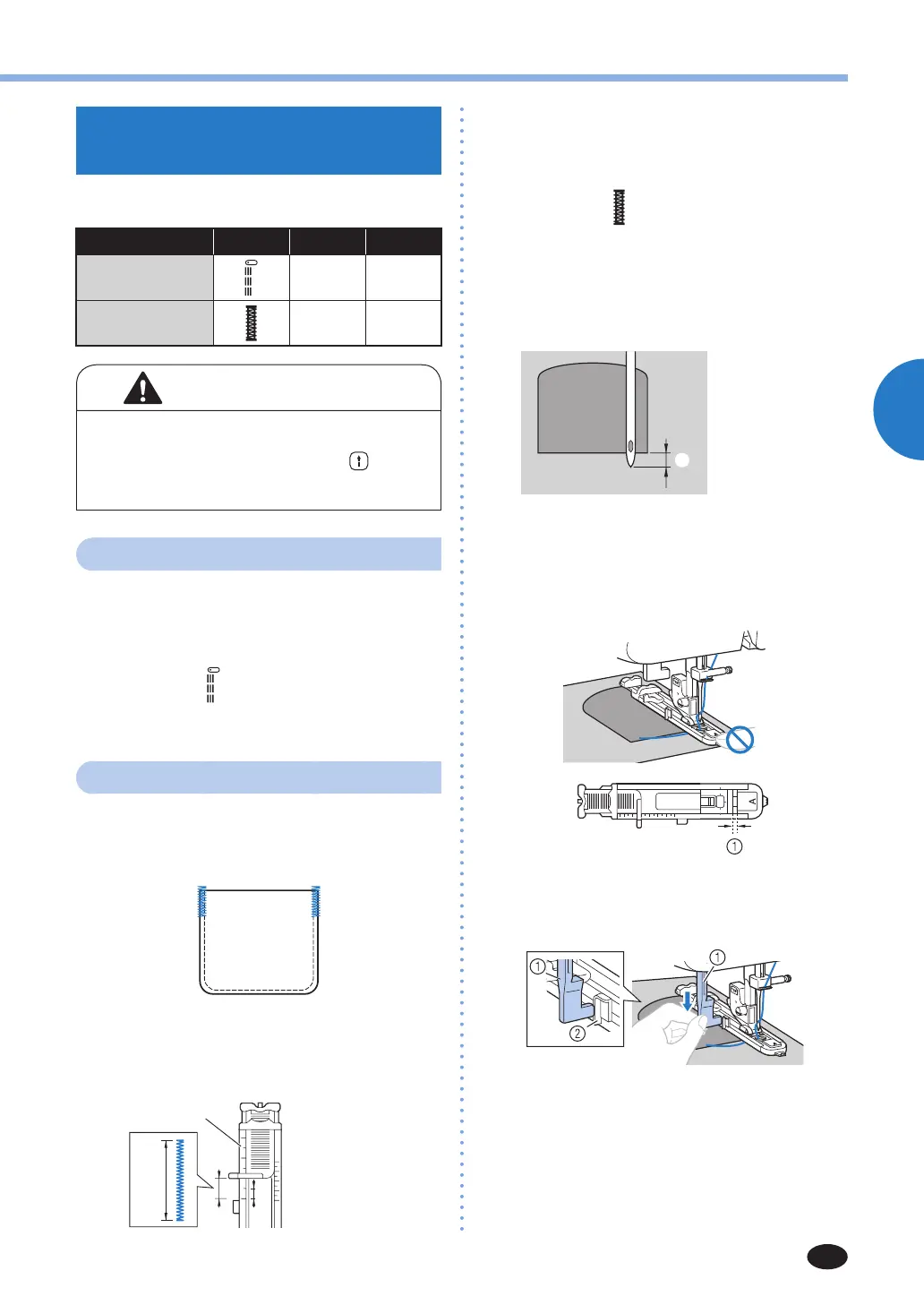 ①

①

①

②