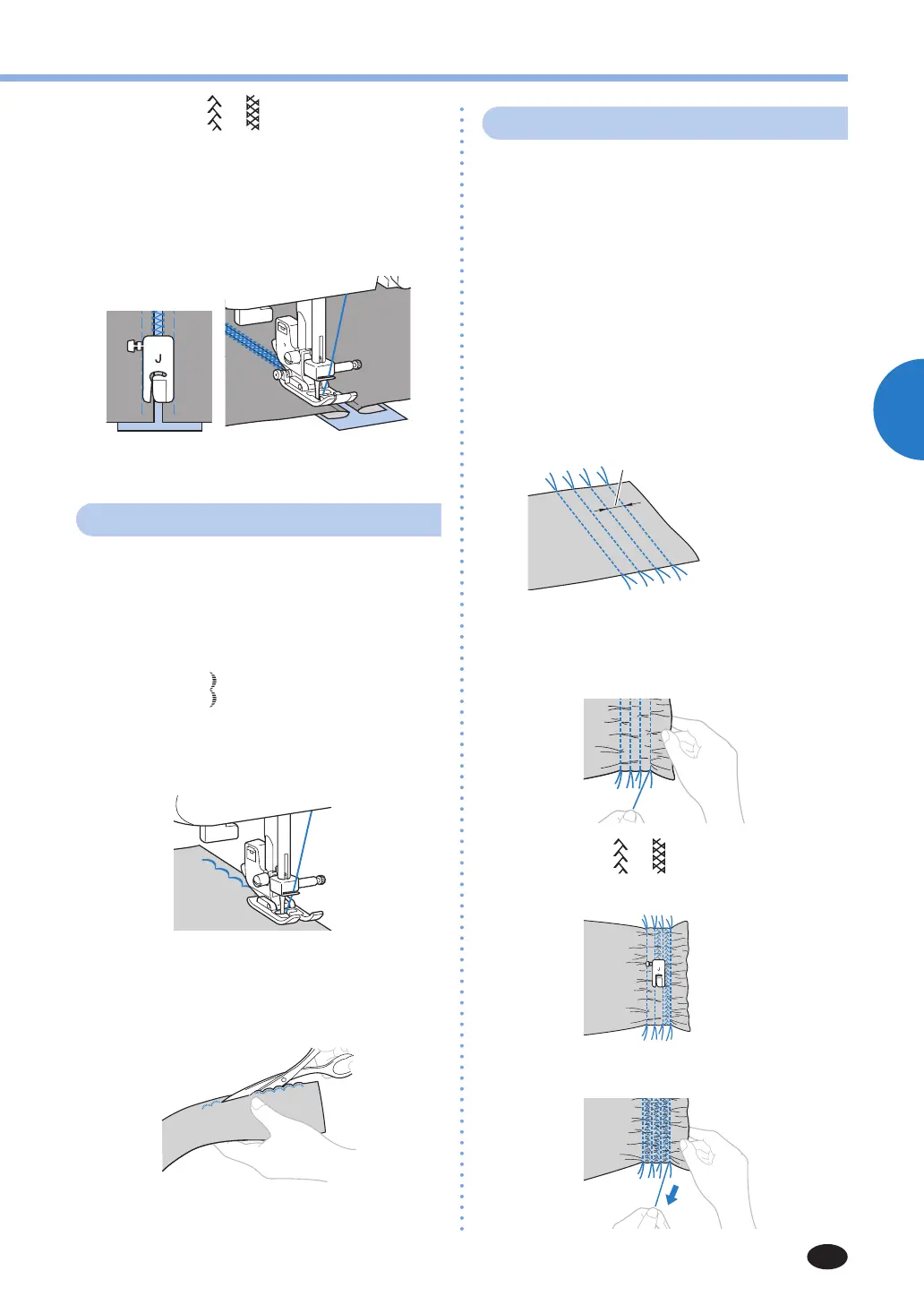 J