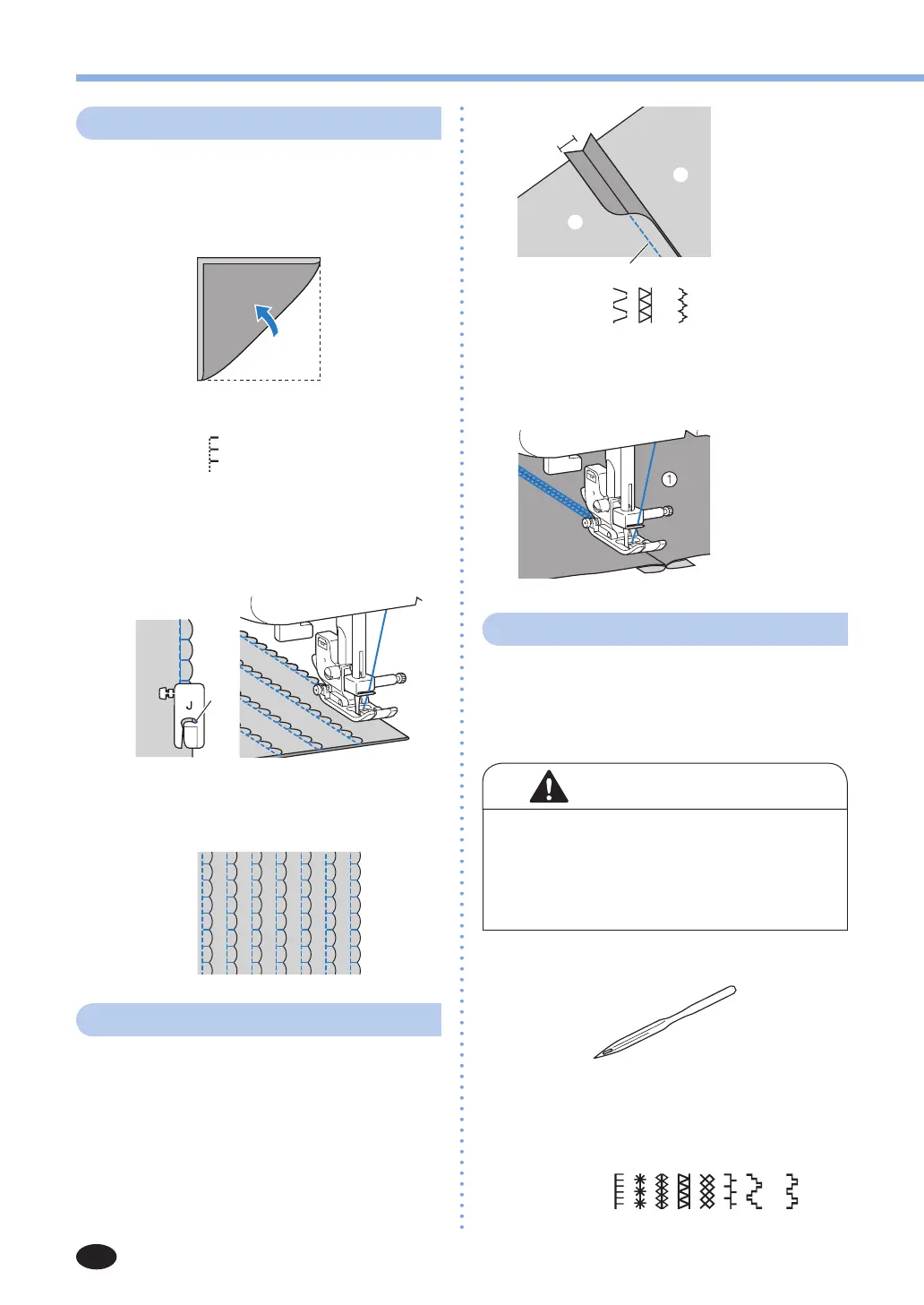 J

①