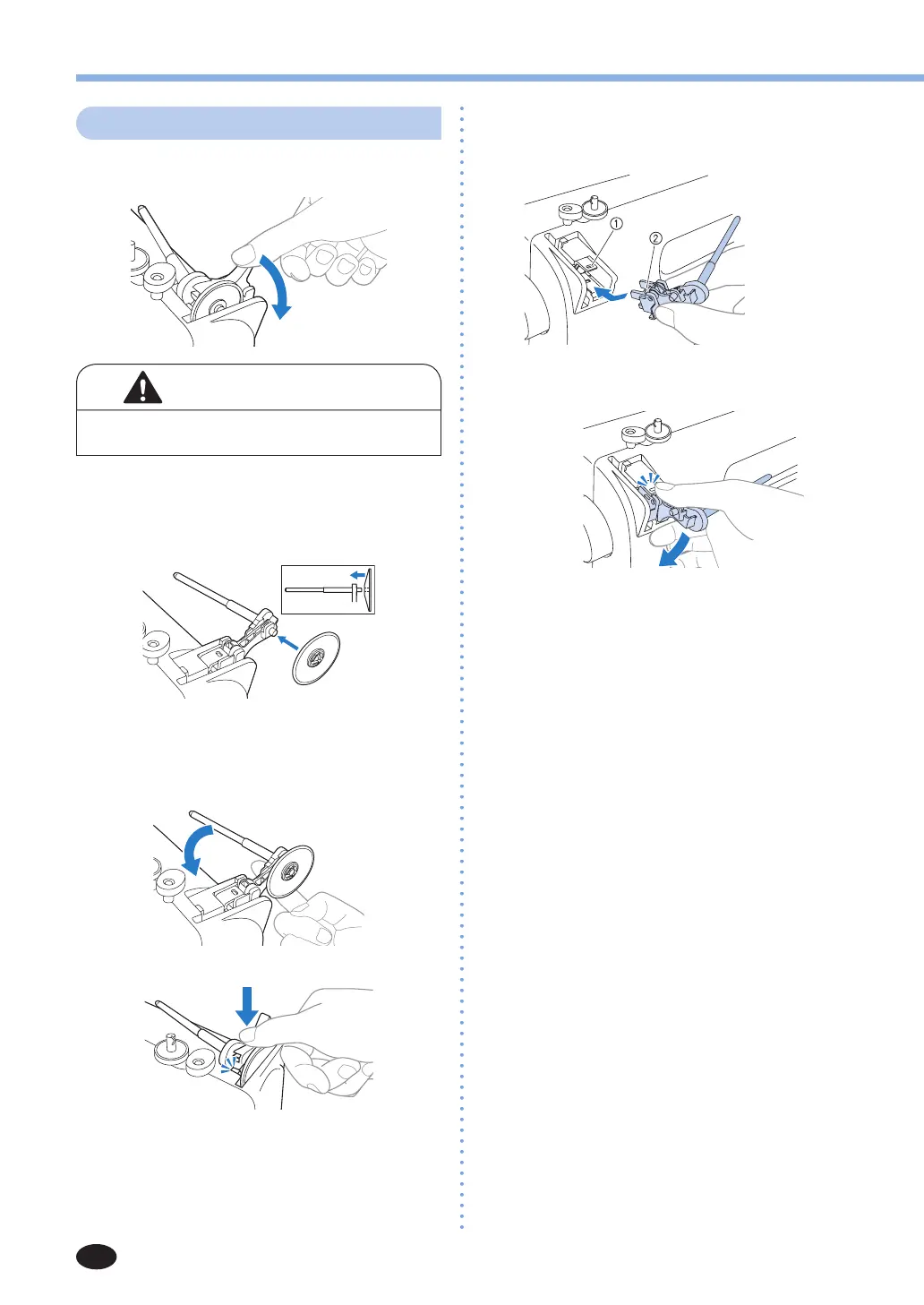 ①

②