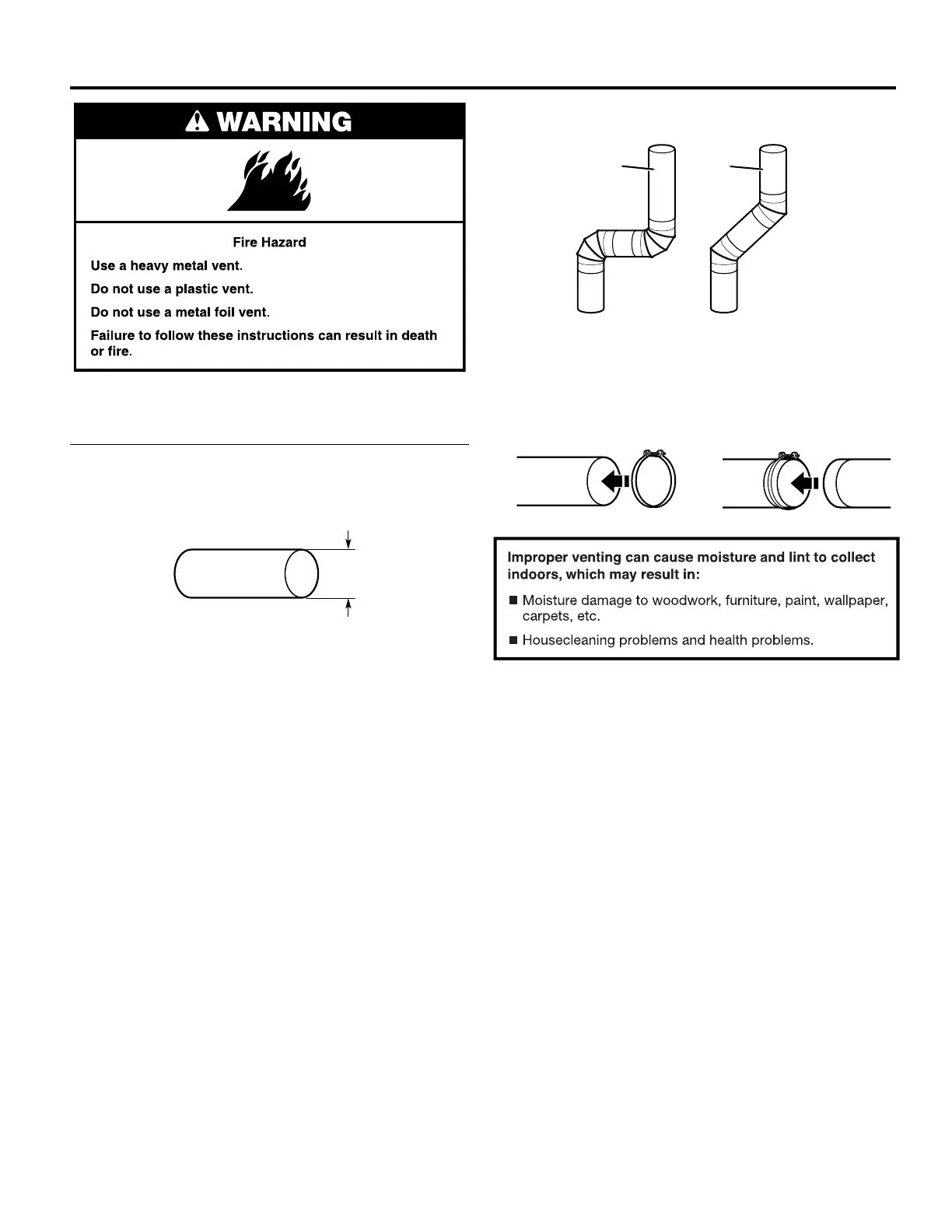 WARNING

Fire Hazard

Use a heavy metal vent.

Do not use a plastic vent.

Do not use a metal foil vent.

Failure to follow these instructions can result in death or fire.

Improper venting can cause moisture and lint to collect indoors, which may result in:

■ Moisture damage to woodwork, furniture, paint, wallpaper, carpets, etc.

■ Housecleaning problems and health problems.