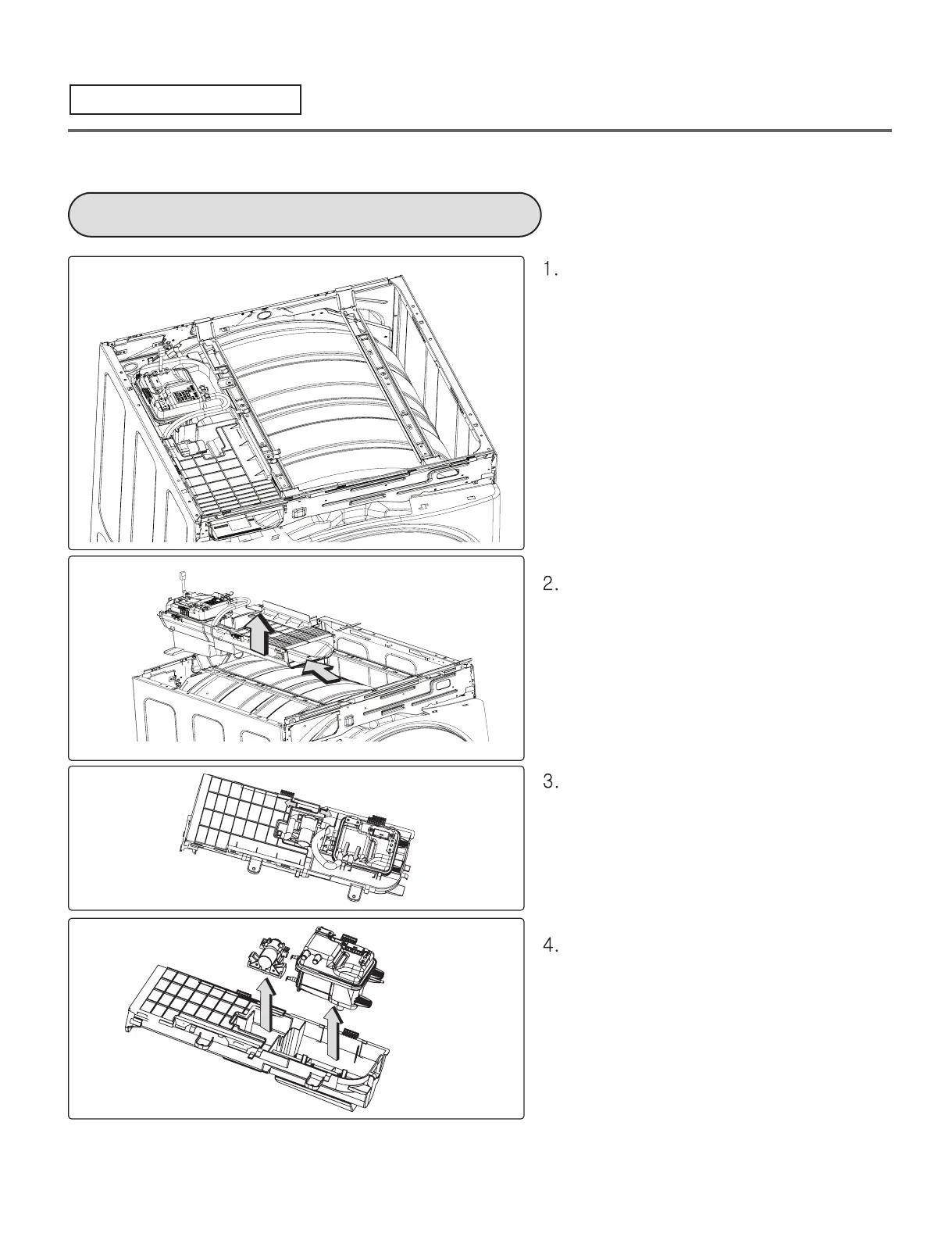 1.

2.

3.

4.