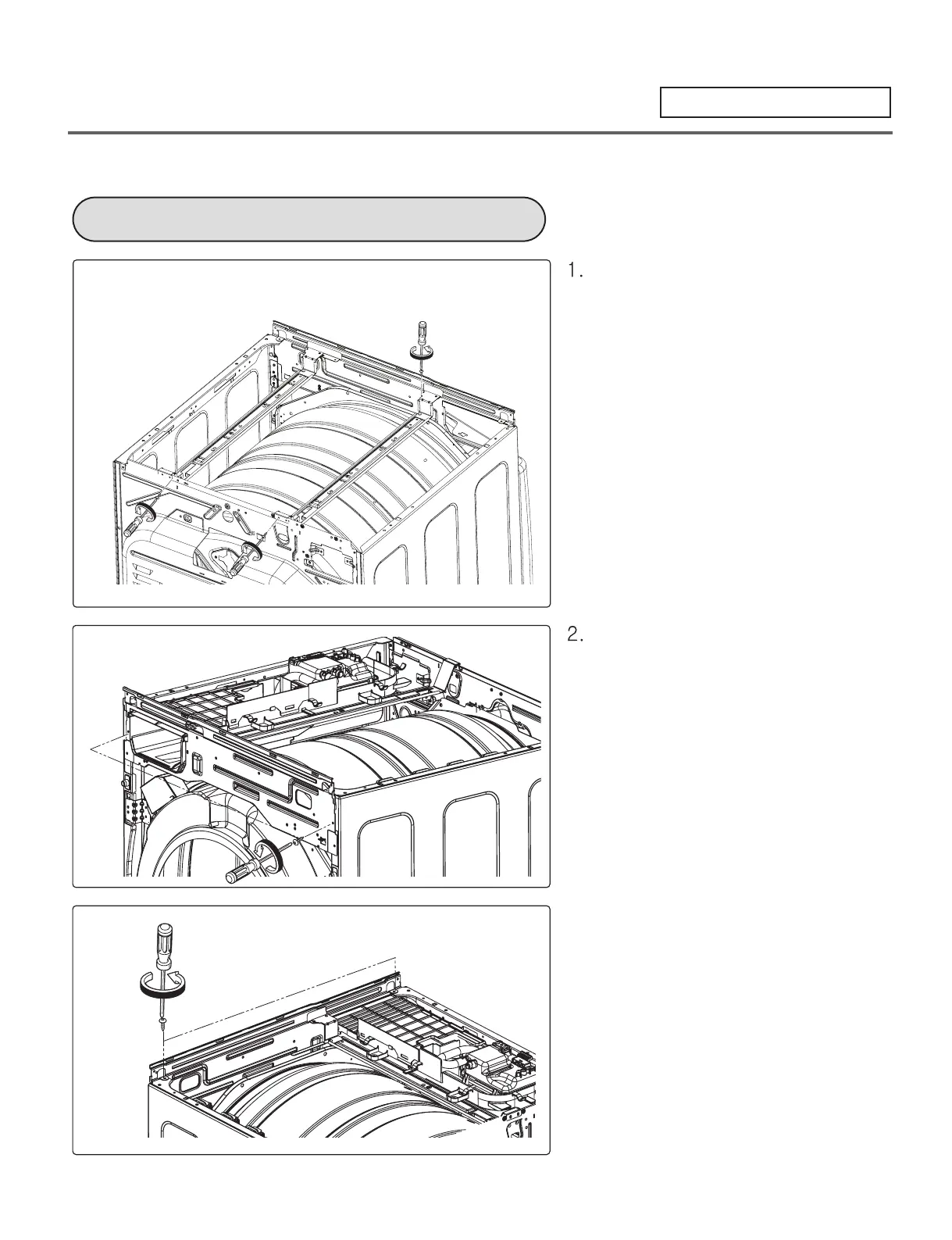 1.

2.