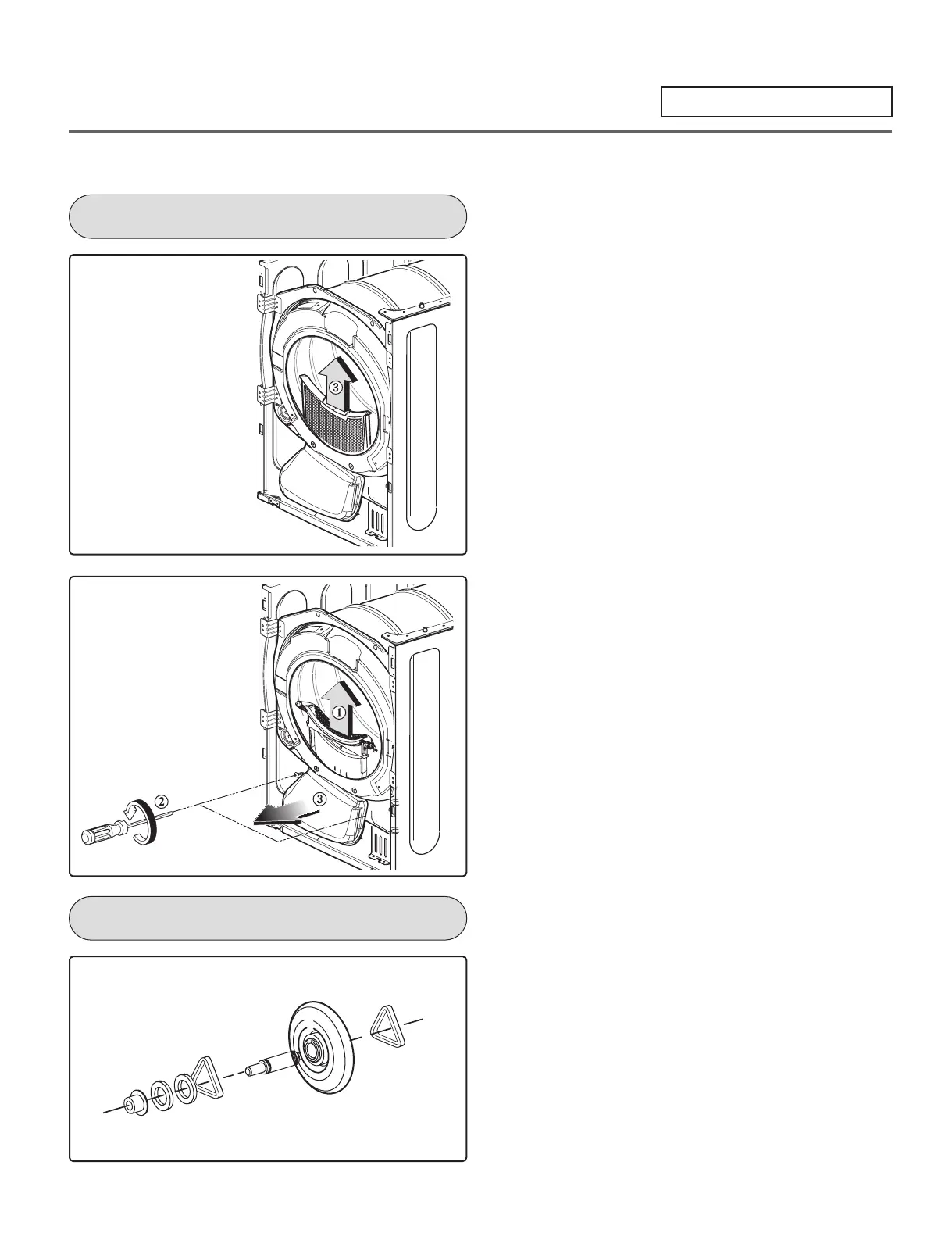 ③

①

②

③