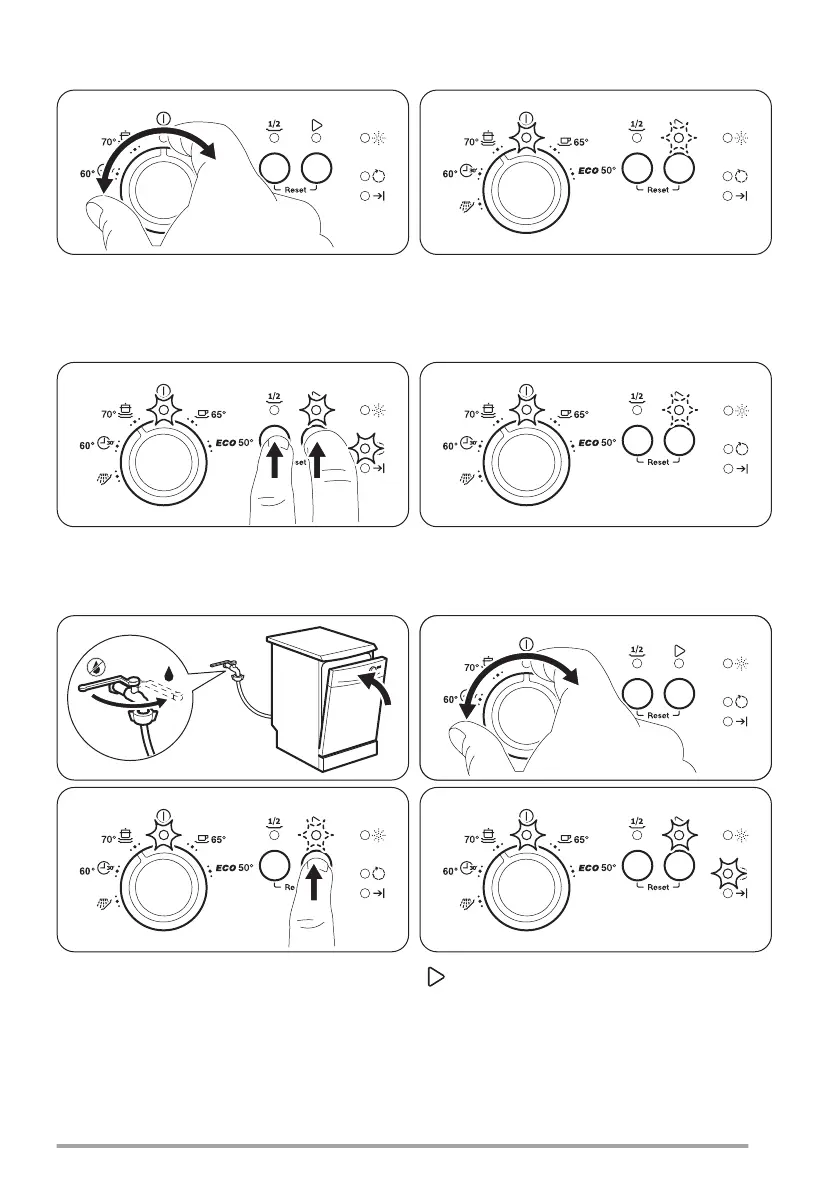 70°
60°
1/2
Reset

70°
65°
60°
ECO 50°
1/2
Reset

70°
65°
60°
ECO 50°
1/2
set

70°
65°
60°
ECO 50°
1/2
Reset

70°
60°
1/2
Reset

70°
65°
60°
ECO 50°
1/2
Re

70°
65°
60°
ECO 50°
1/2
Reset