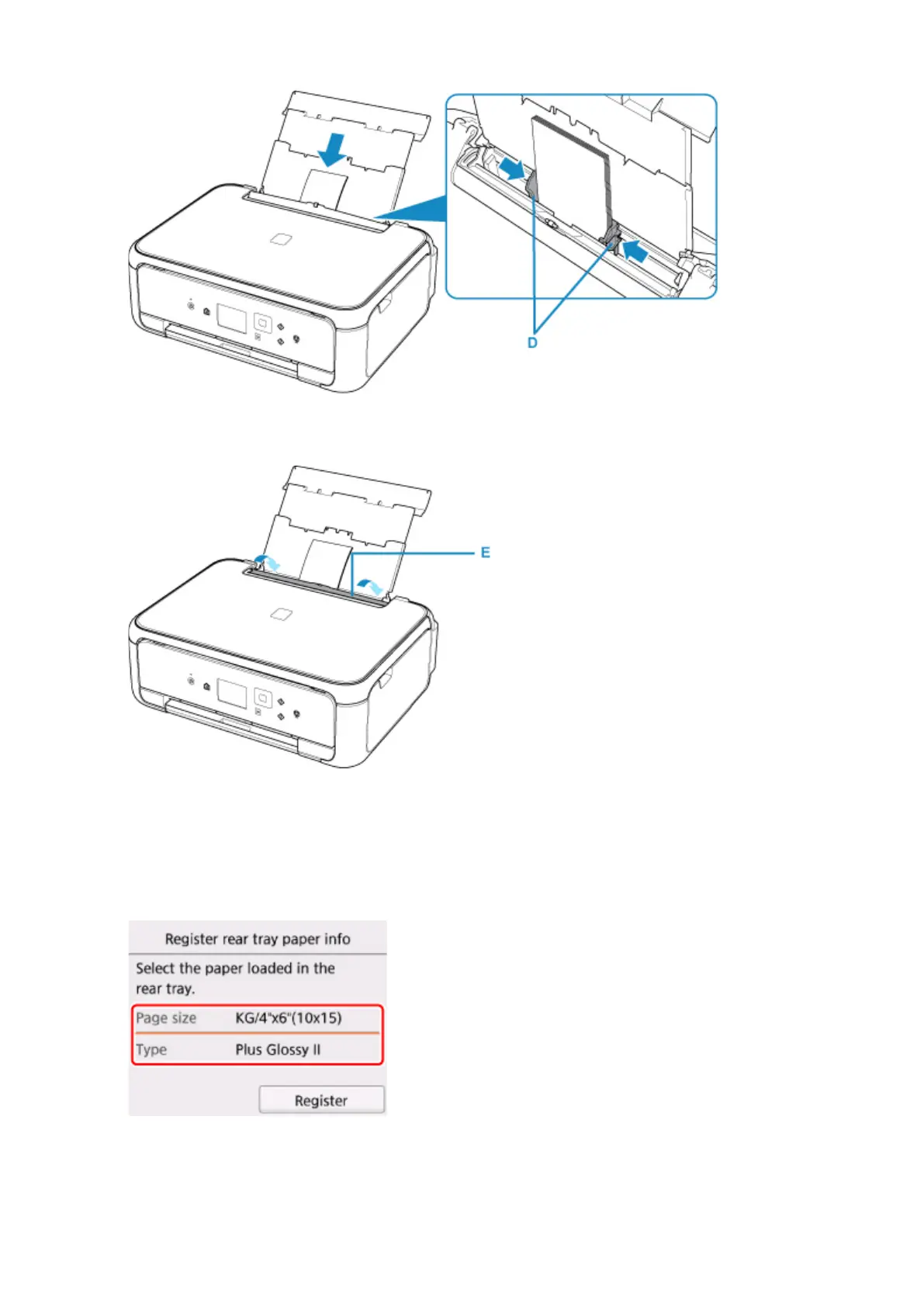 D

E

Register rear tray paper info

Select the paper loaded in the rear tray.

Page size KG/4"x6"(10x15)

Type Plus Glossy II

Register