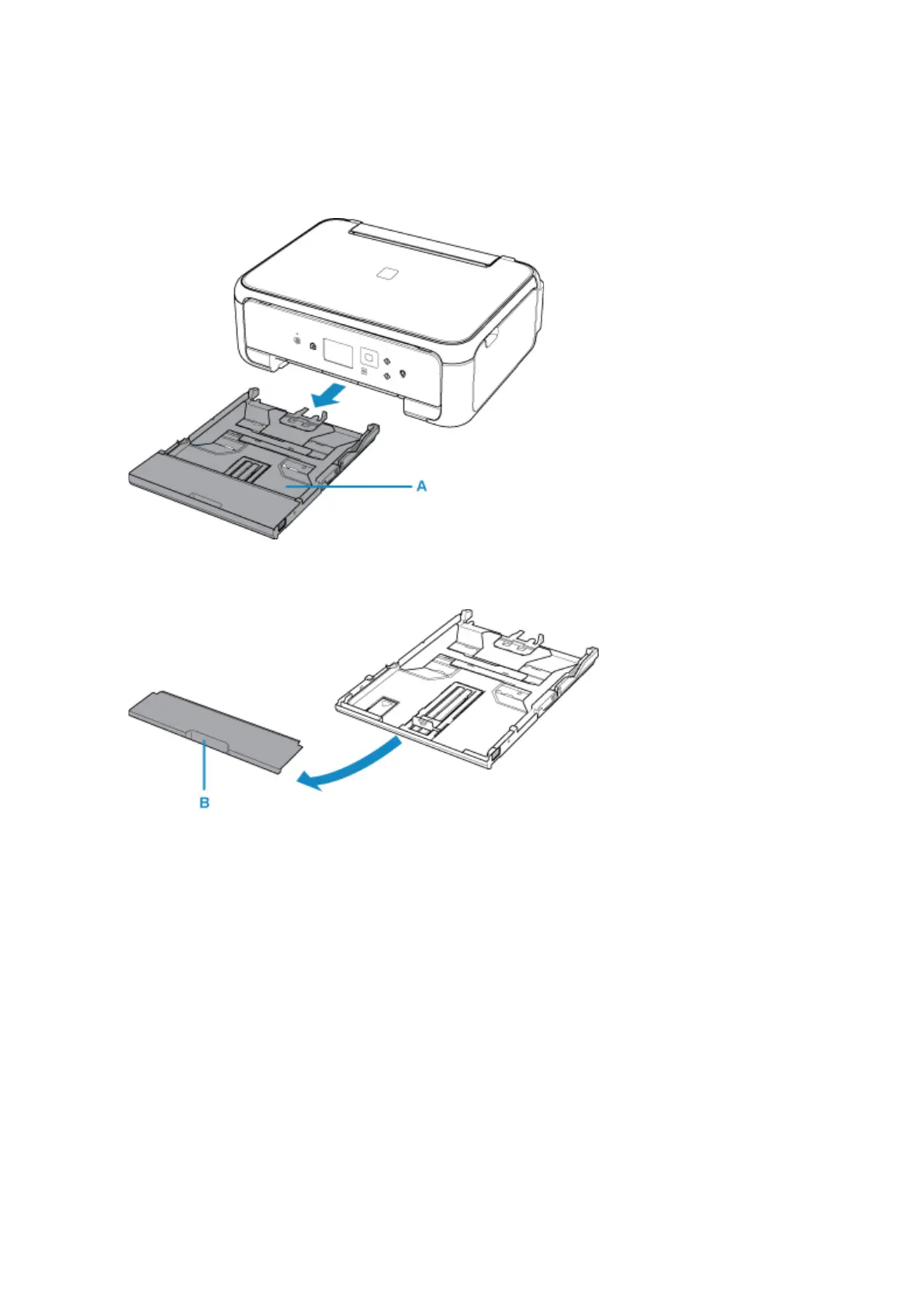 A

B