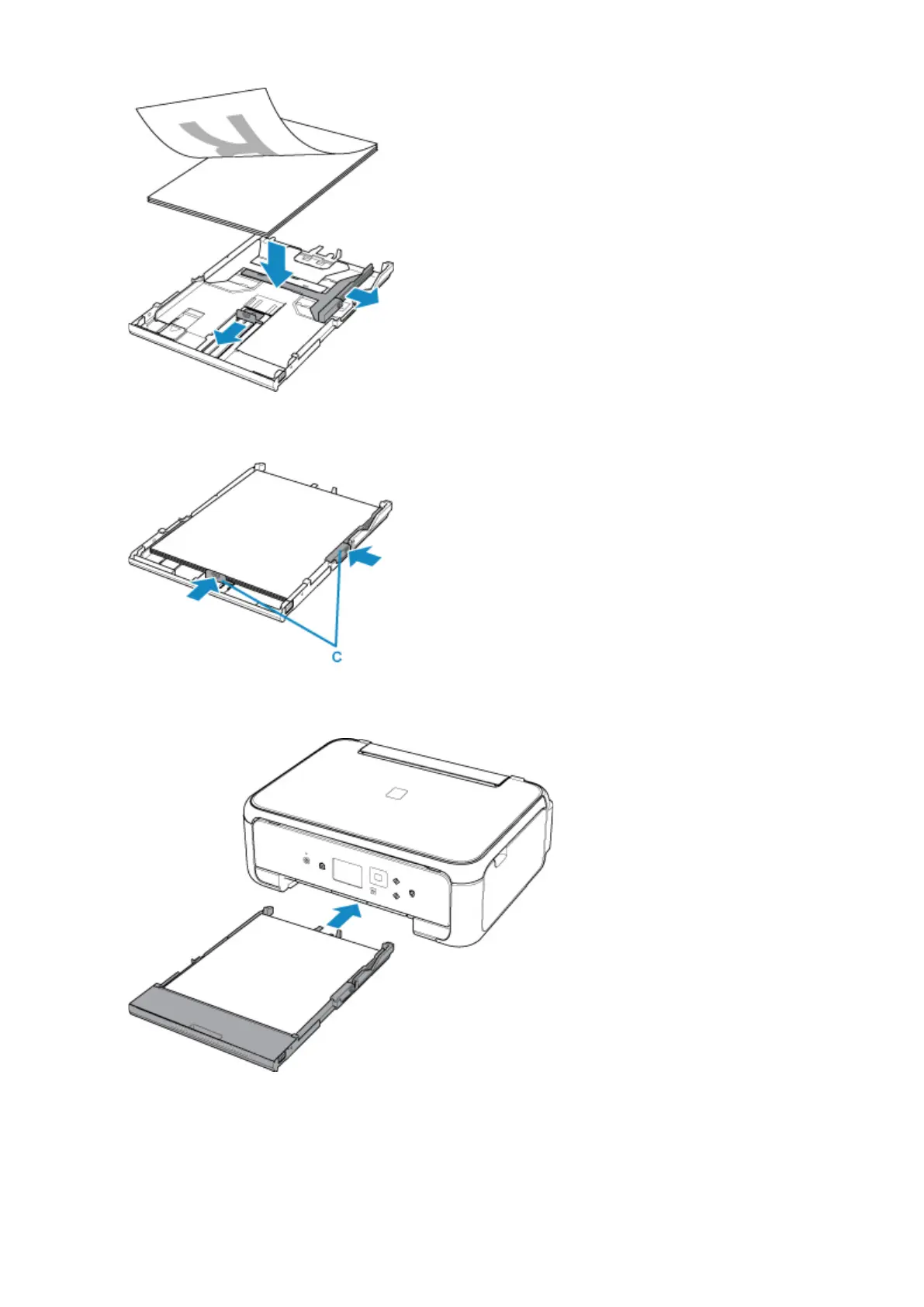 C