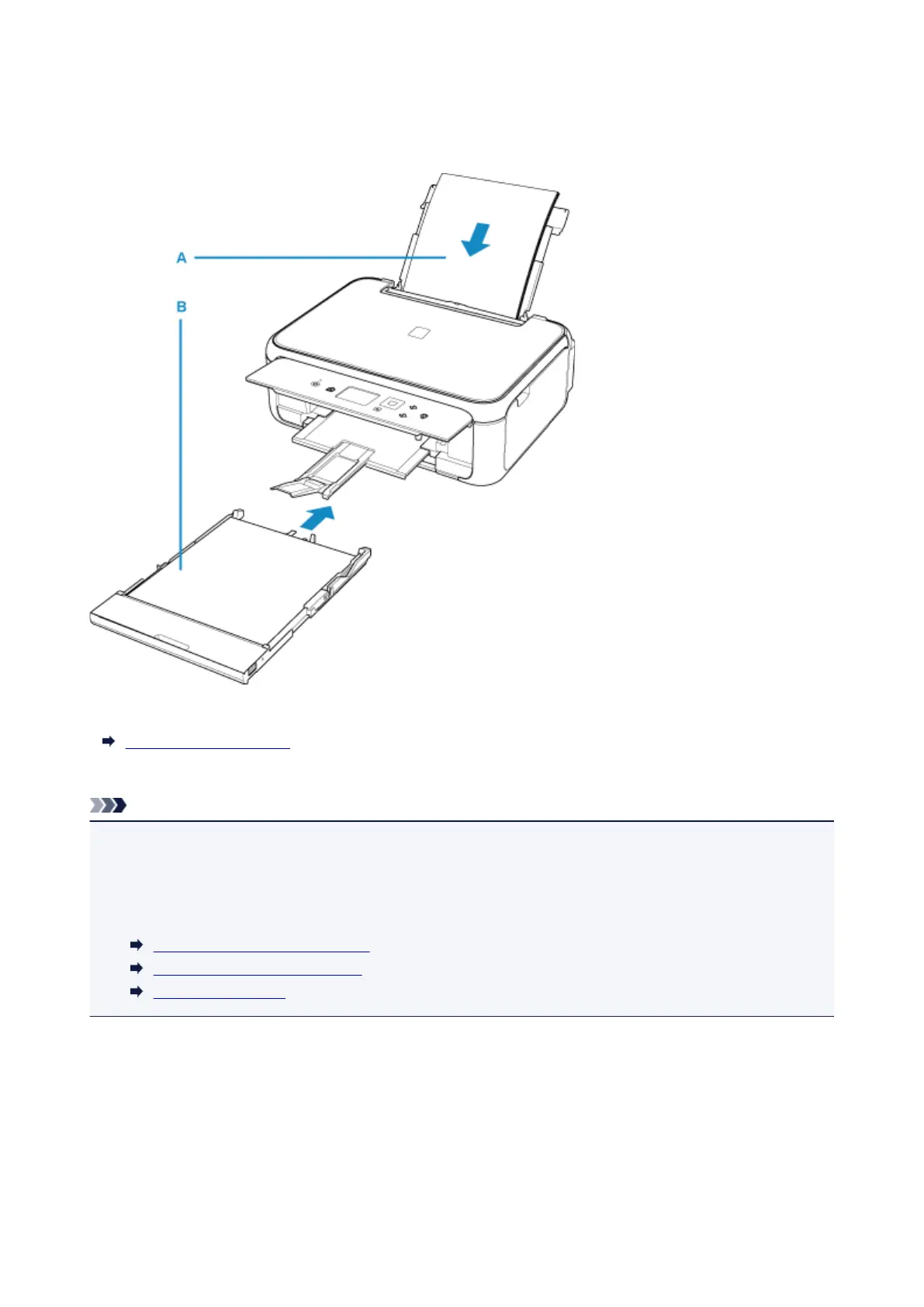 A

B