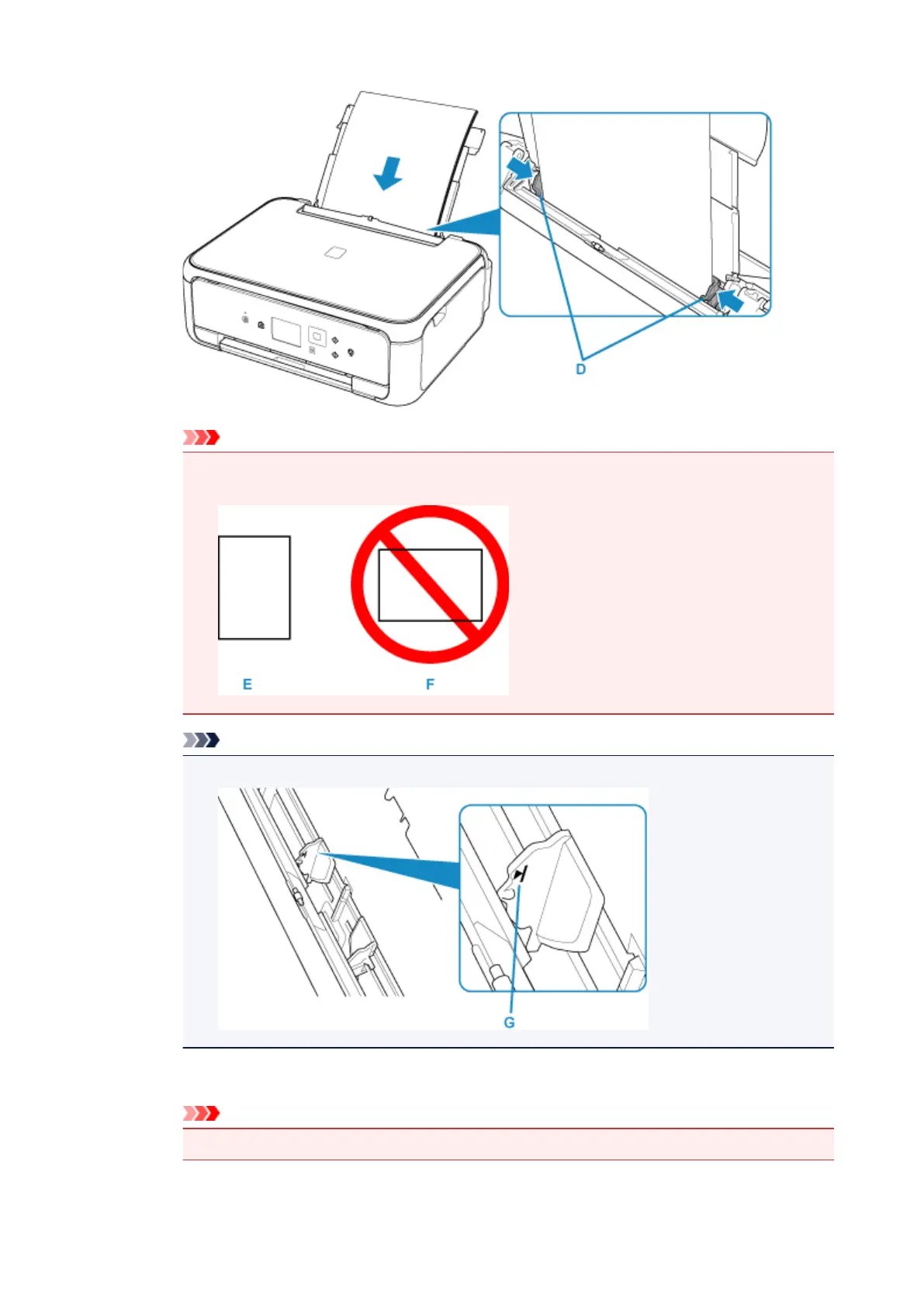 D

E

F

G