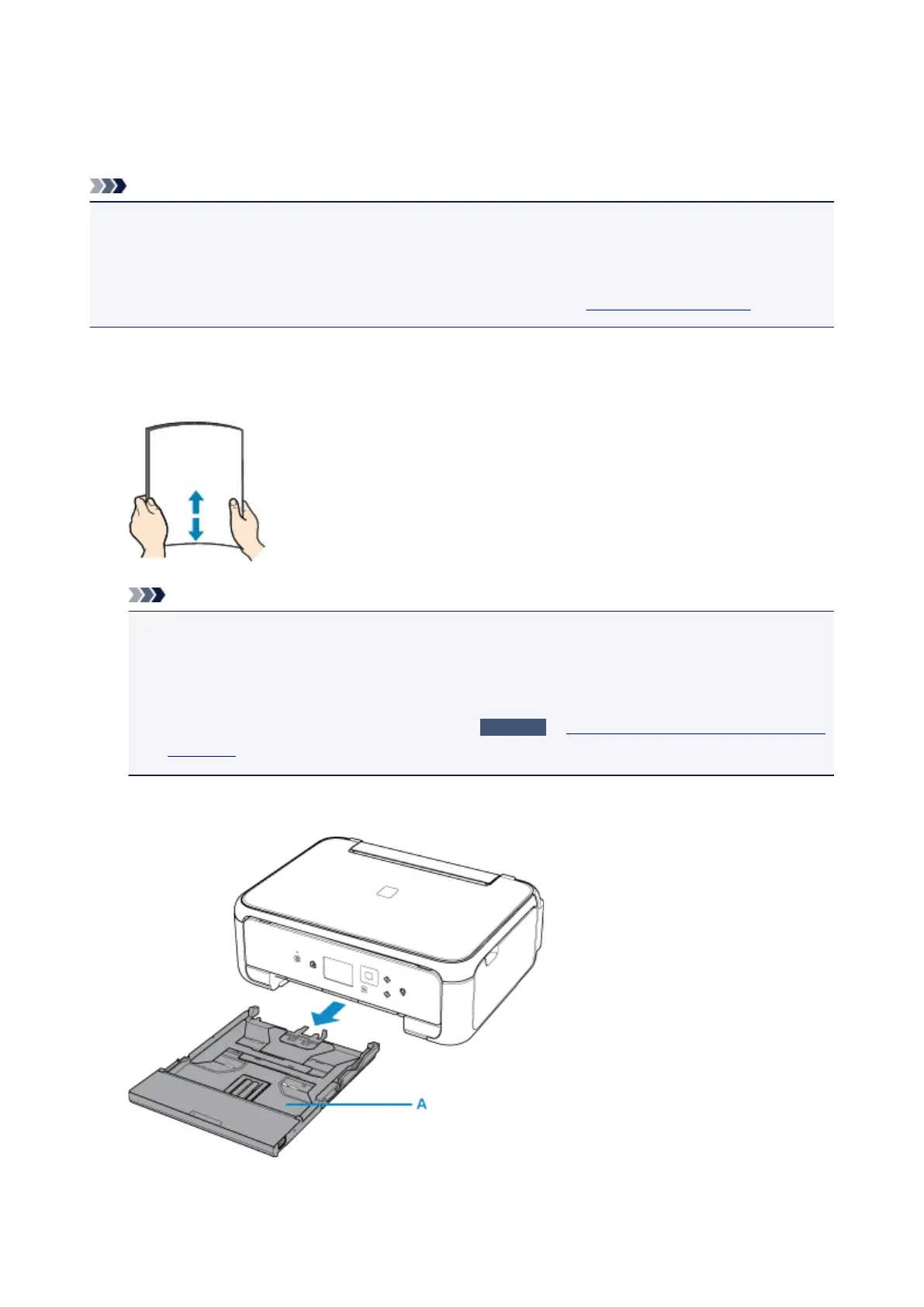 A