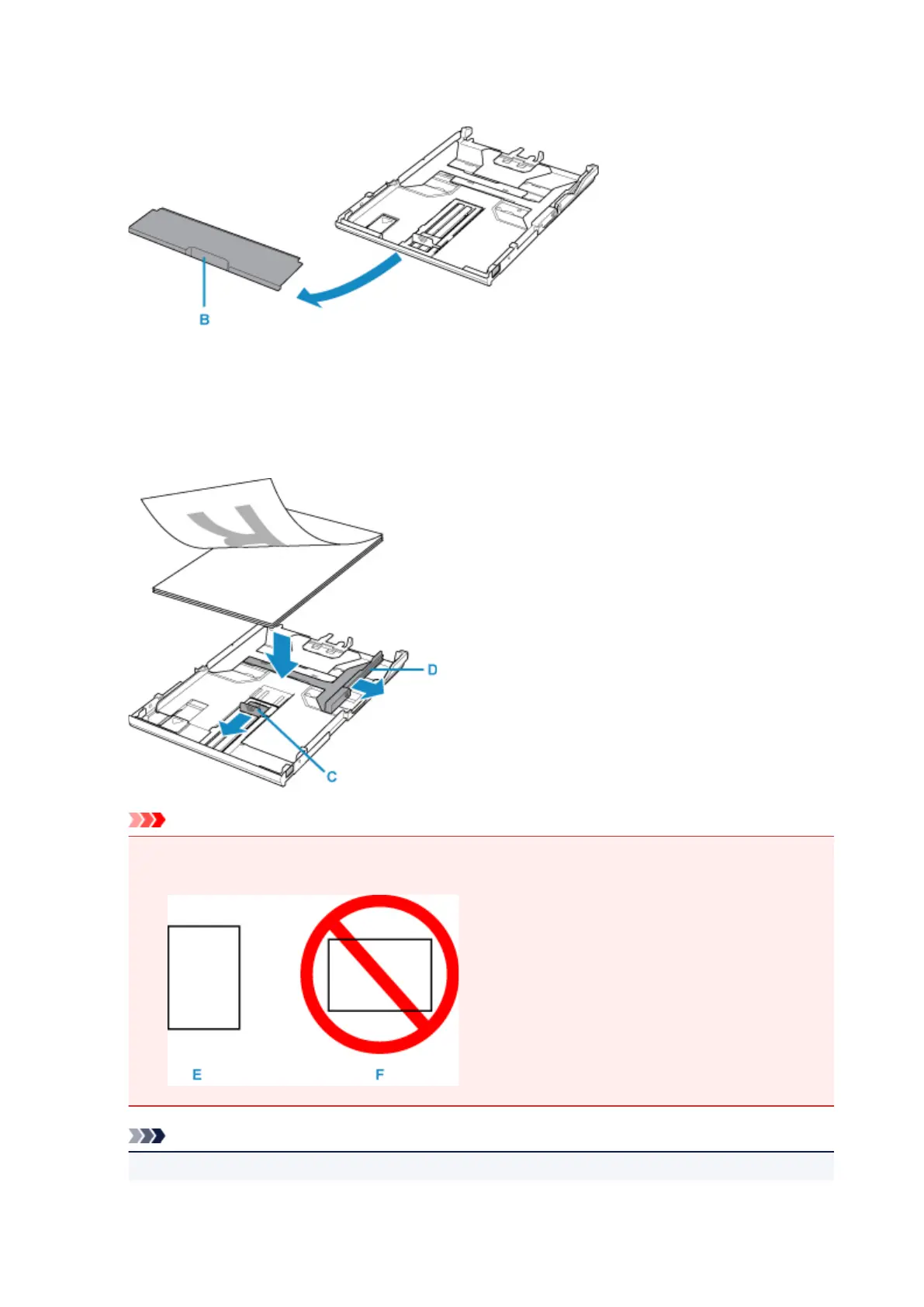 B

D

C

E

F