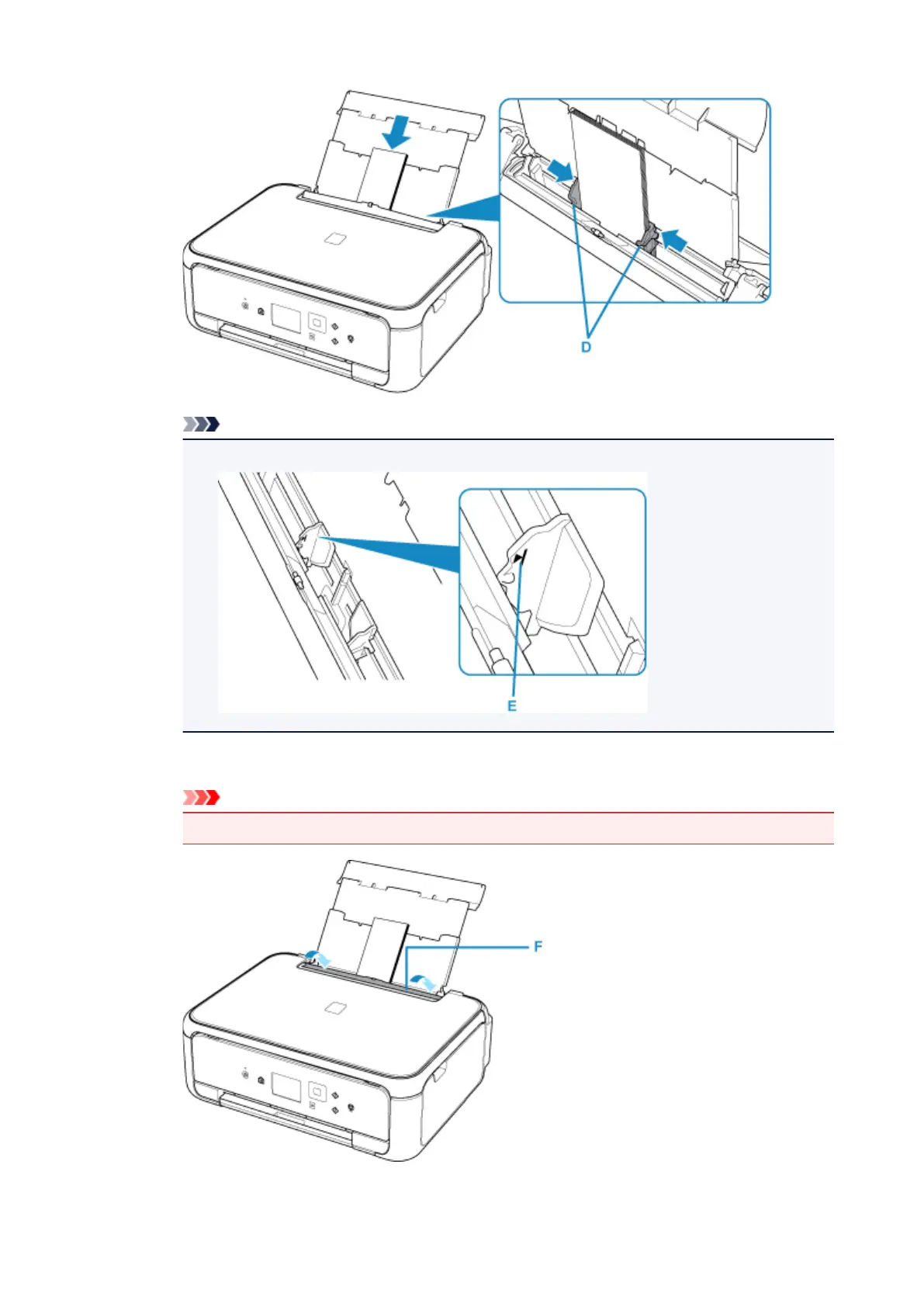 D

E

F