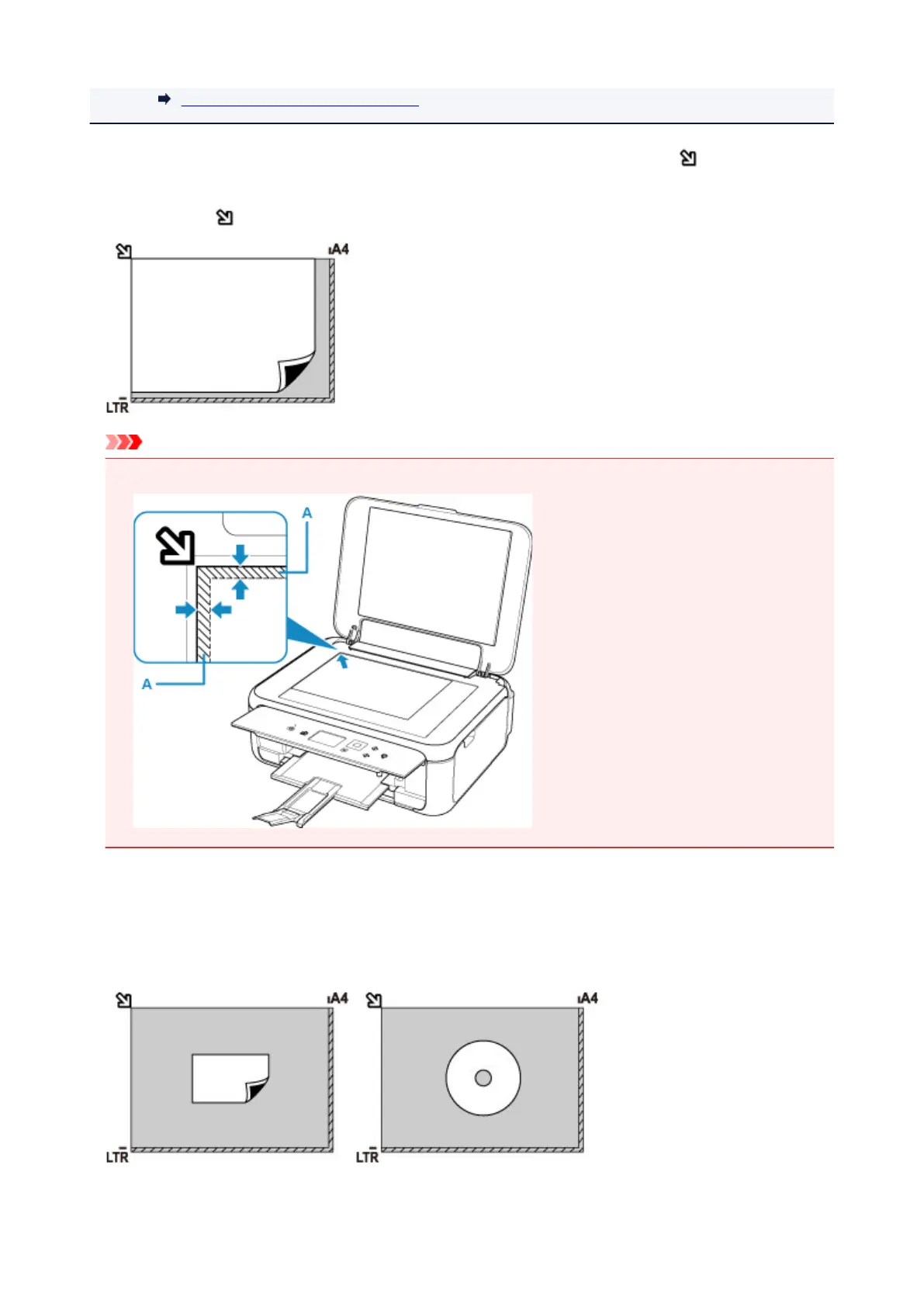 A4

LTR

A

A

A4

LTR

A4

LTR